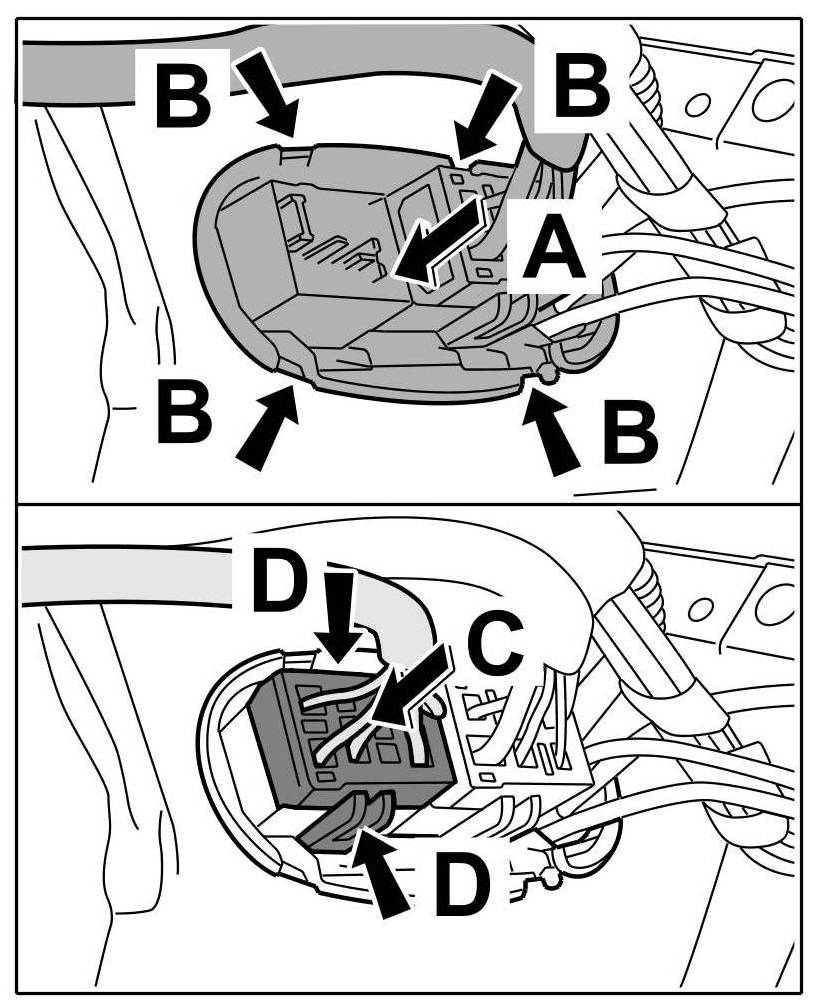 B
B
A
B
B

D
C
D