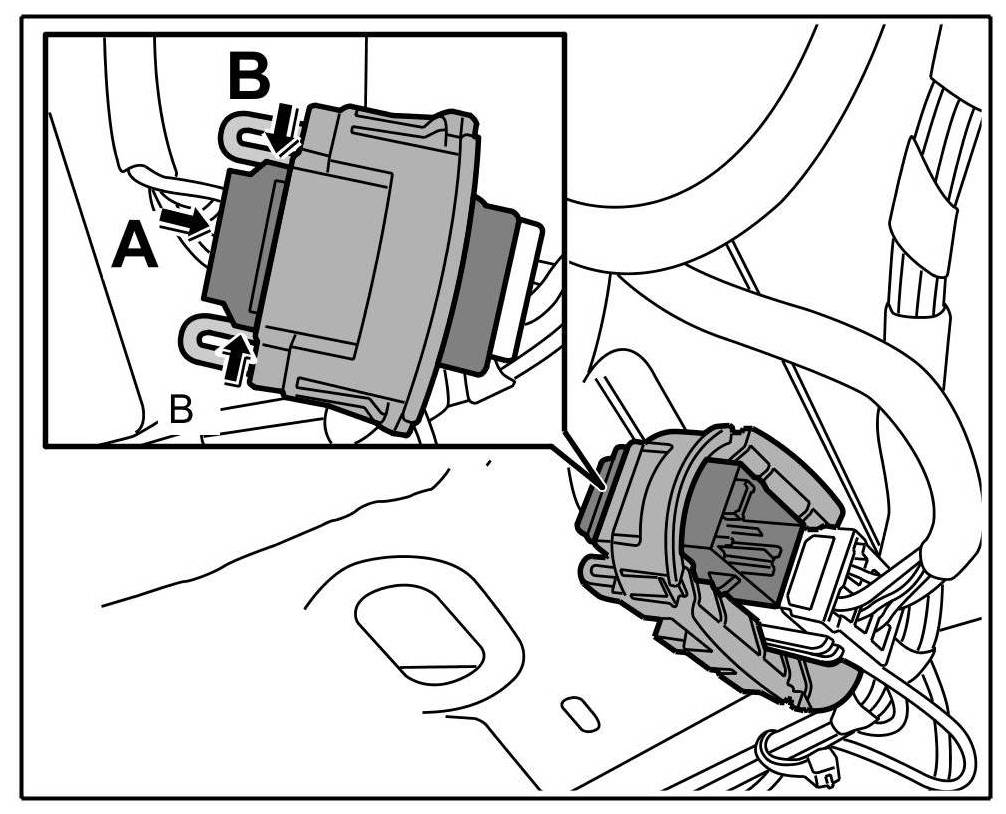 B
A
B