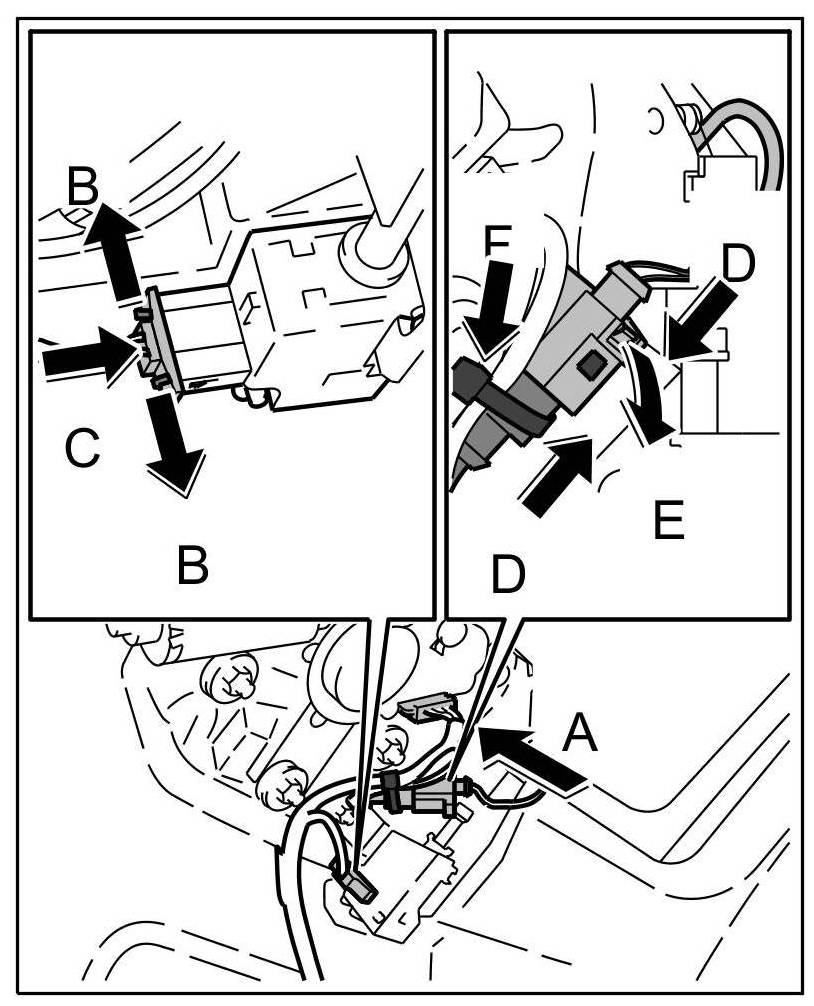 B
C
B
F
D
E
D
A