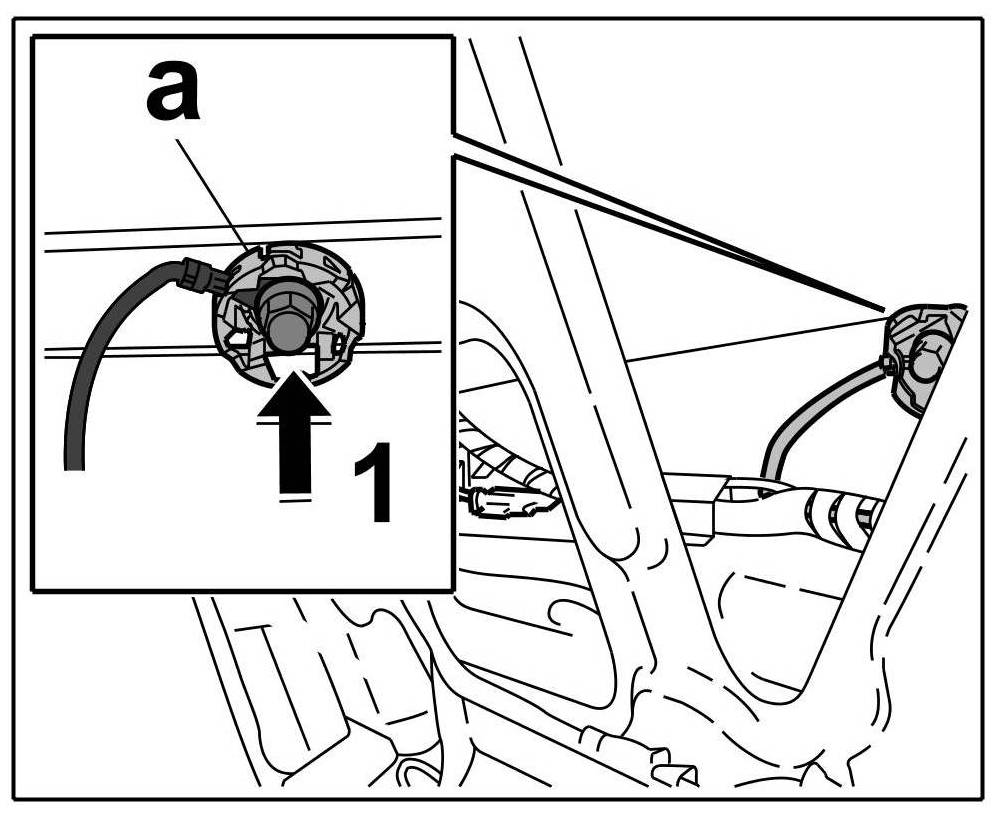 a

1