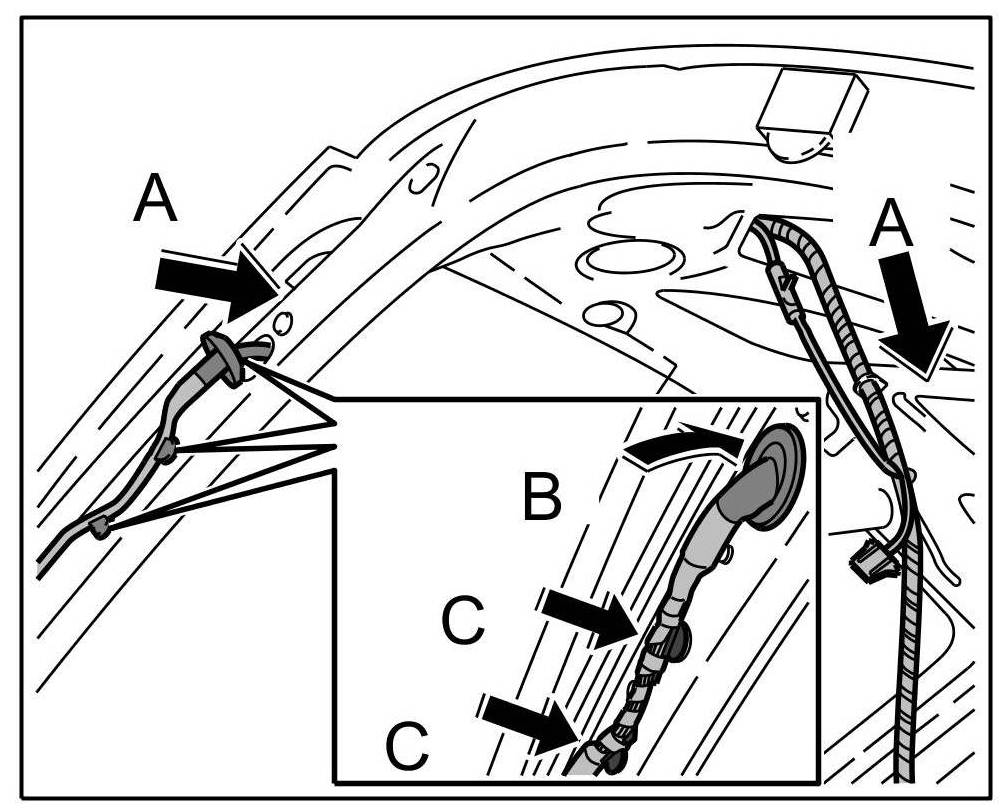 A
A
B
C
C