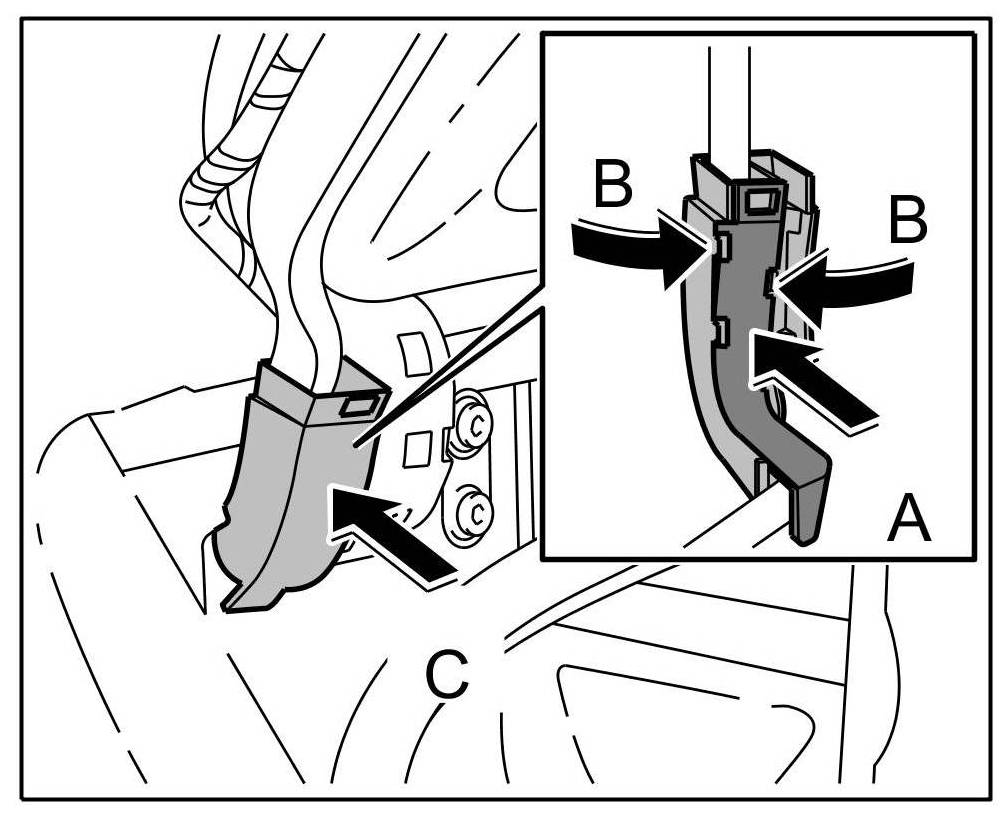 B
B
A
C