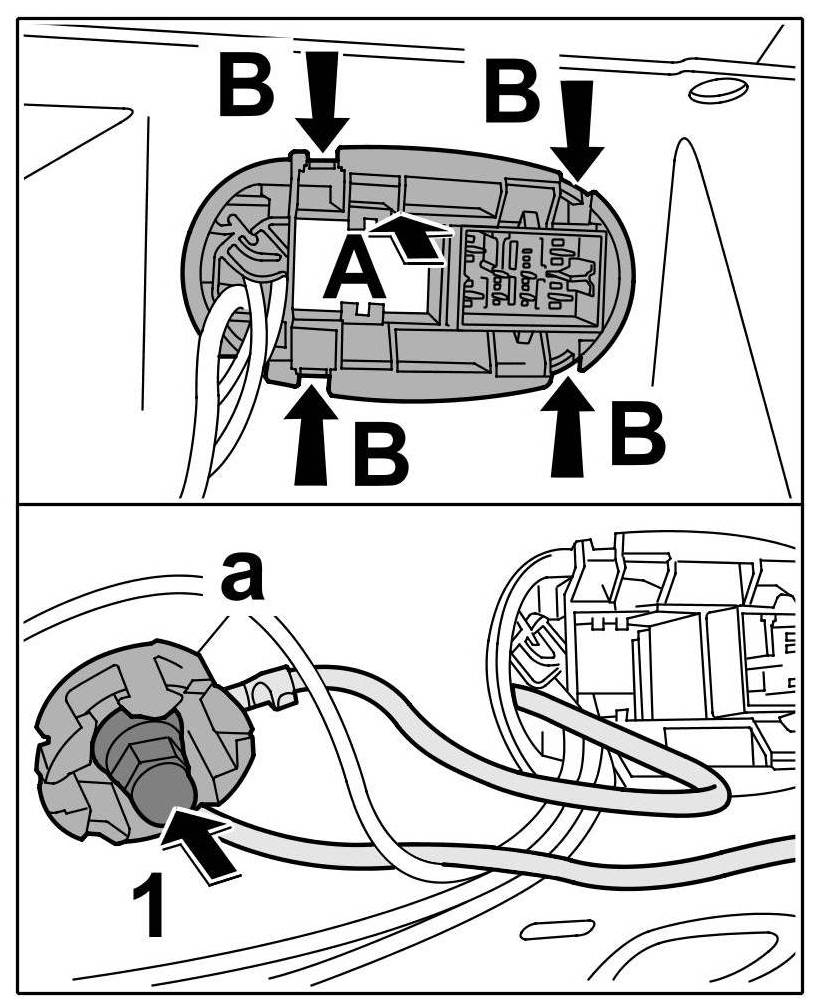 B
B
A
B
B

a
1