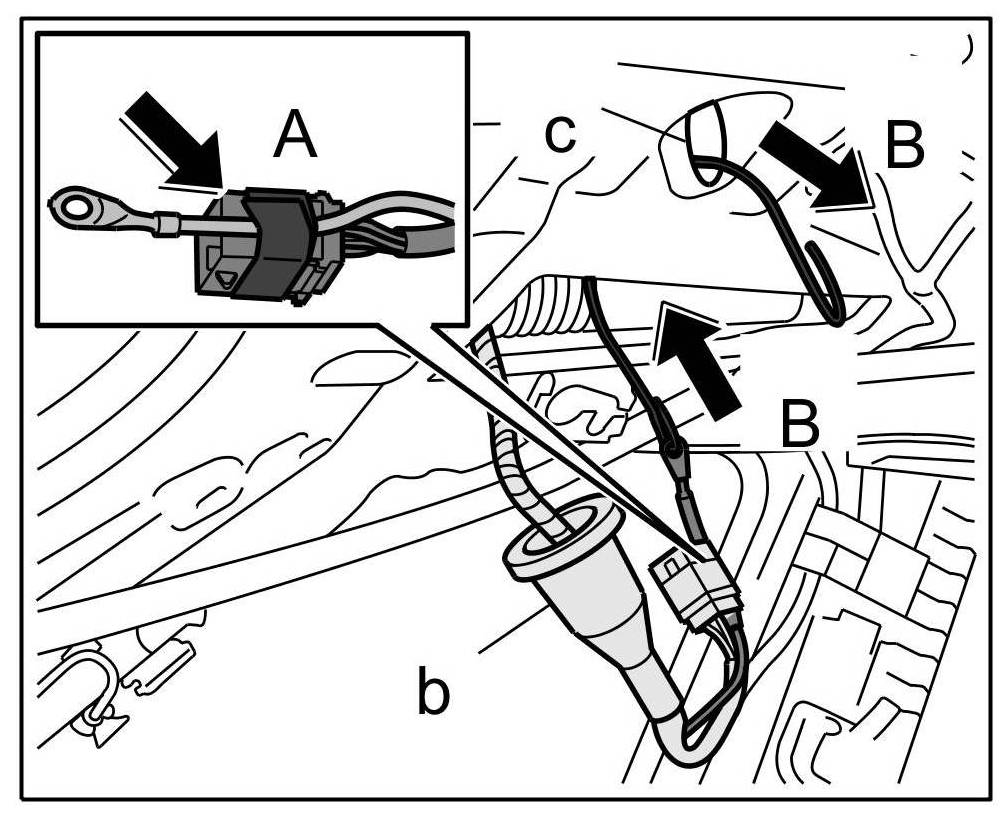 A
c
B
B
b