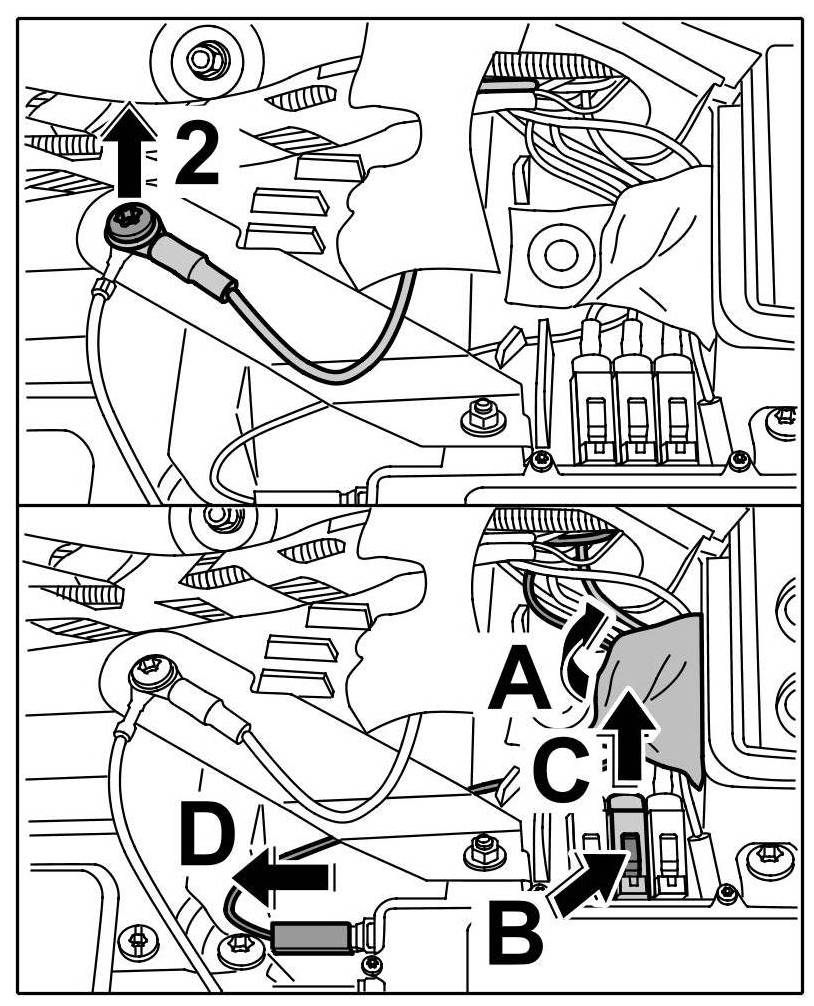 2

A
C
D
B