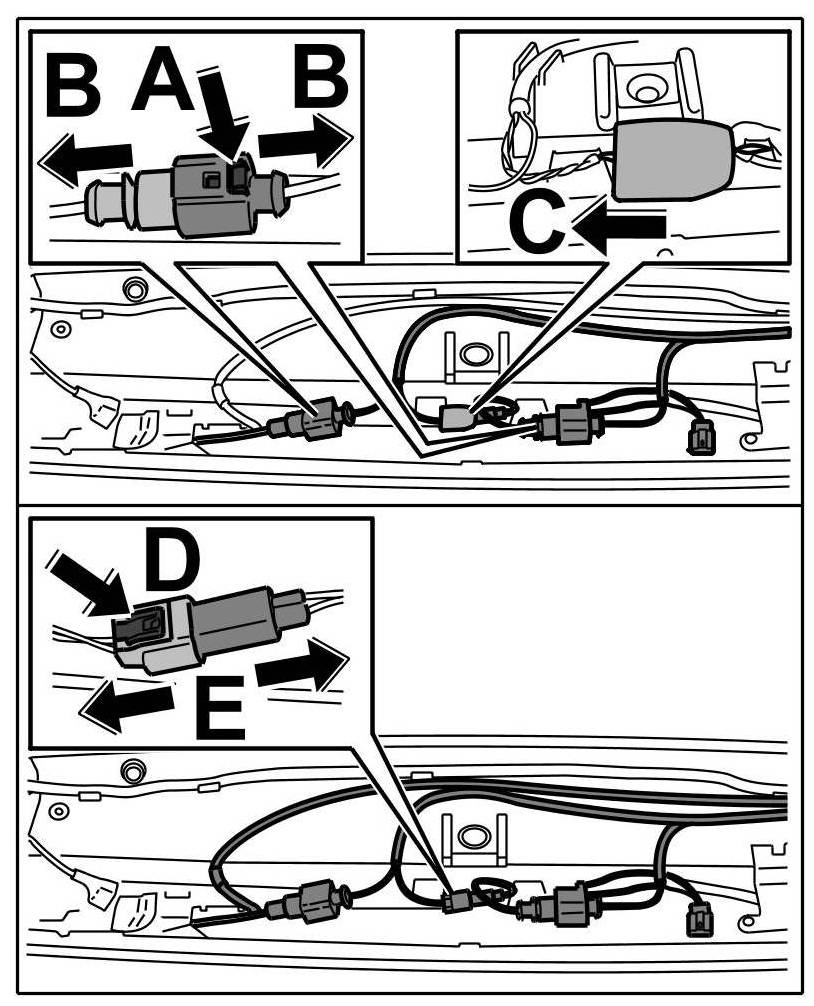 B A B
C
D
E