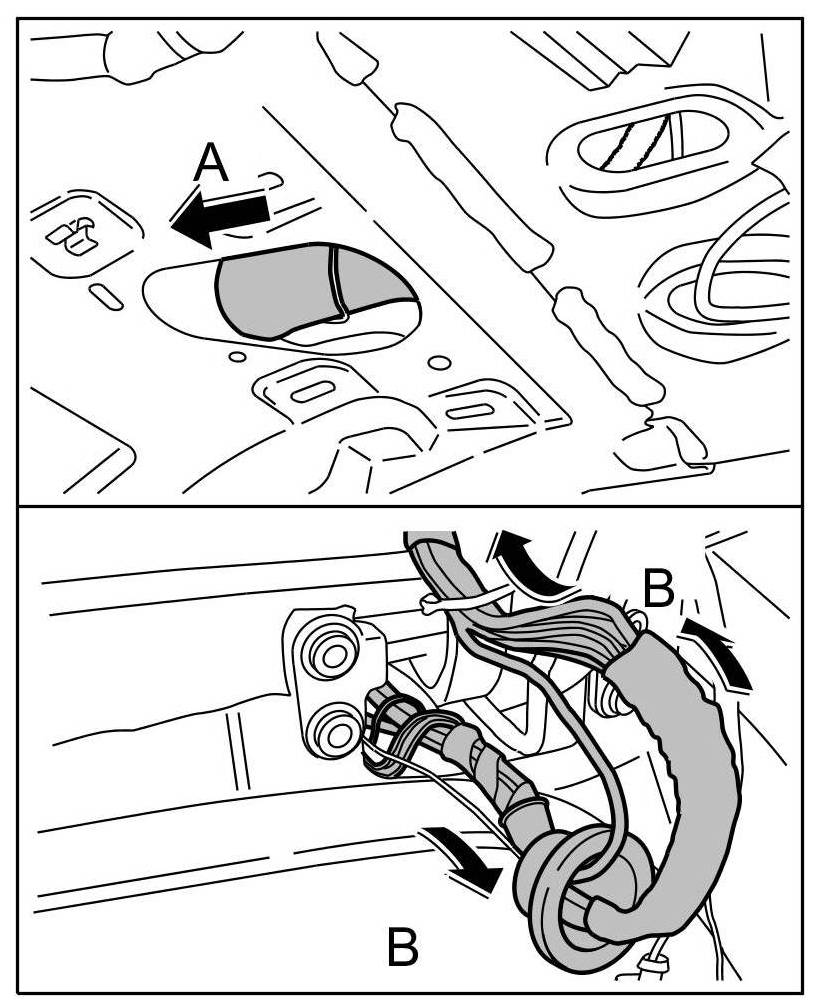 A

B

B