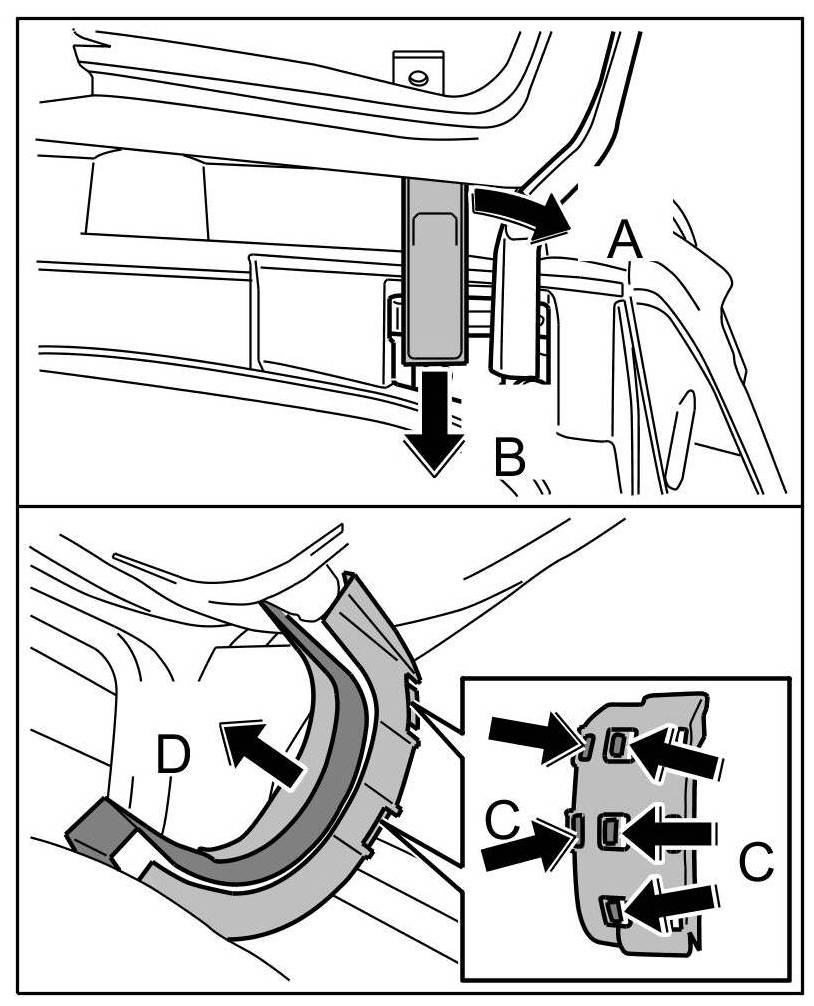 A
B
D
C
C