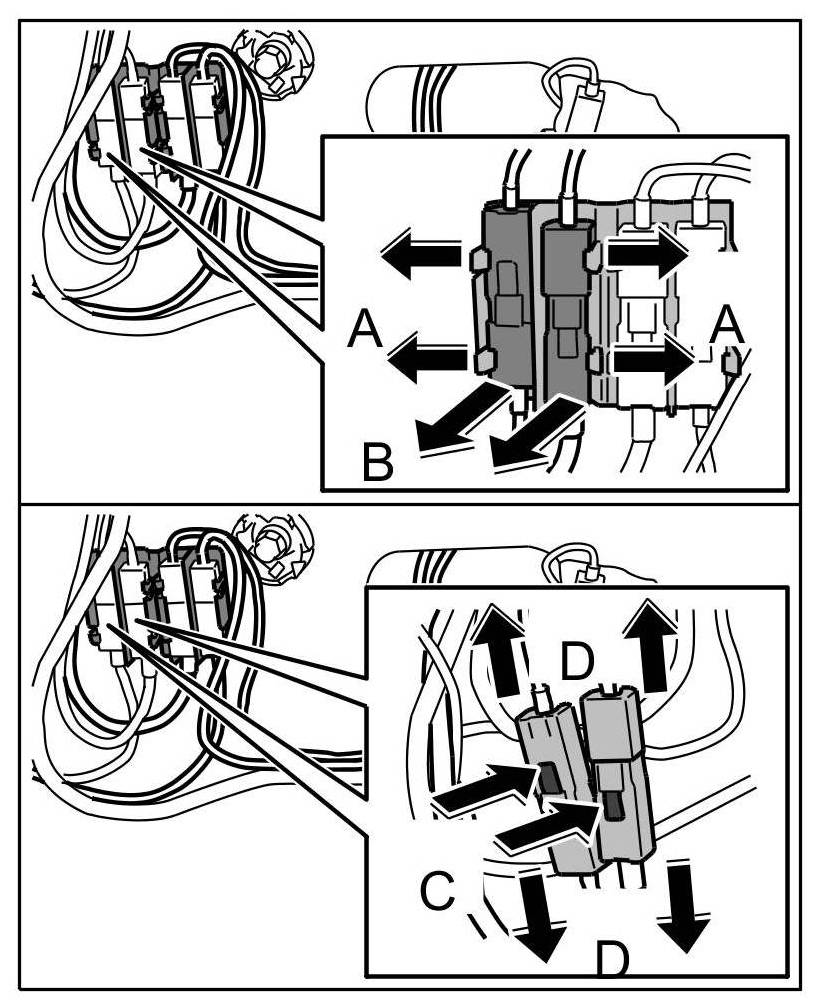 A
A
B
D
C
D