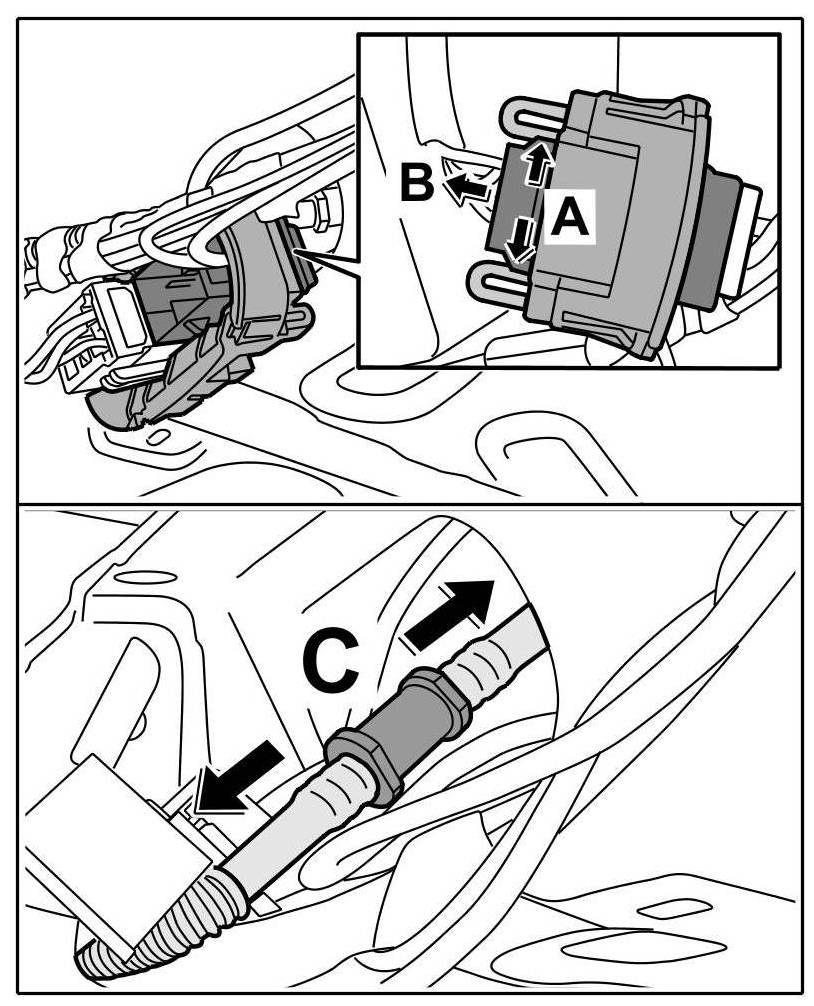 B
A
C