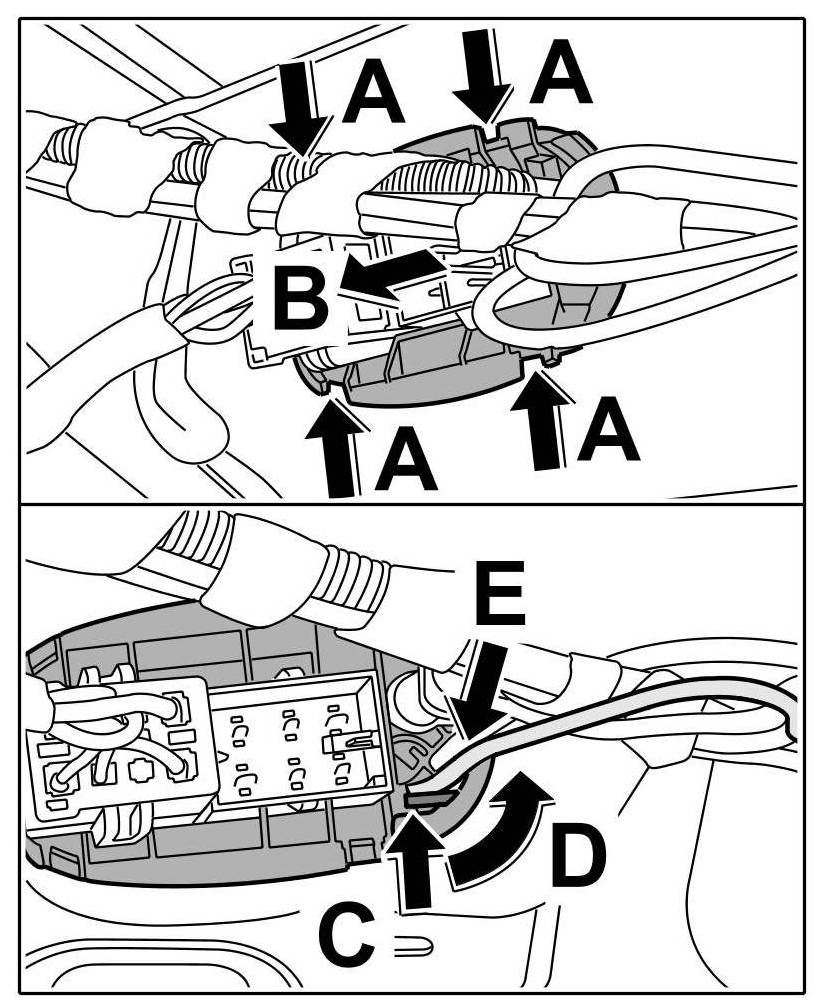 A
A
B
A
A

E
D
C