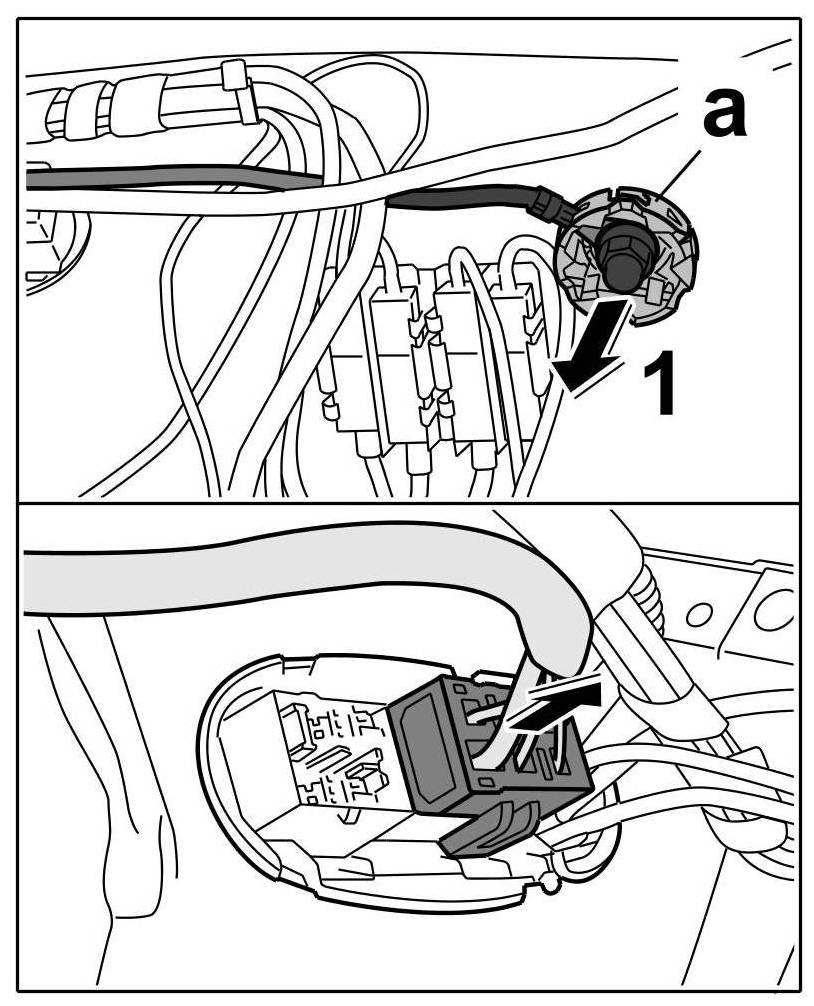 a

1