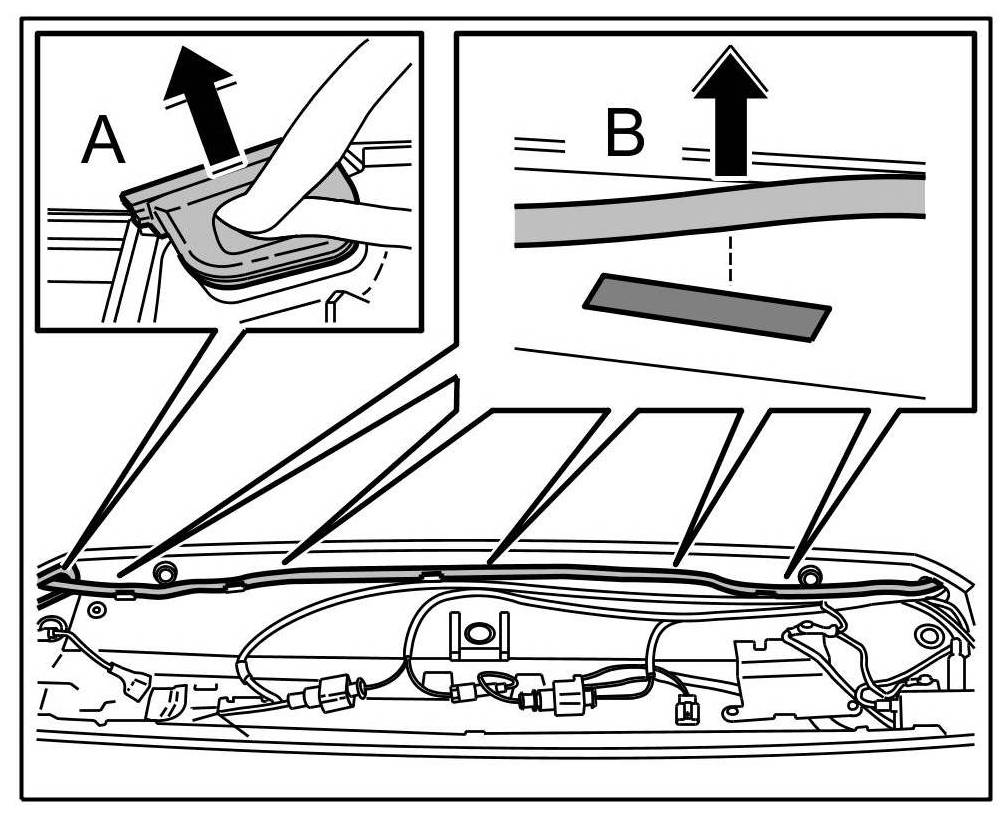 A

B