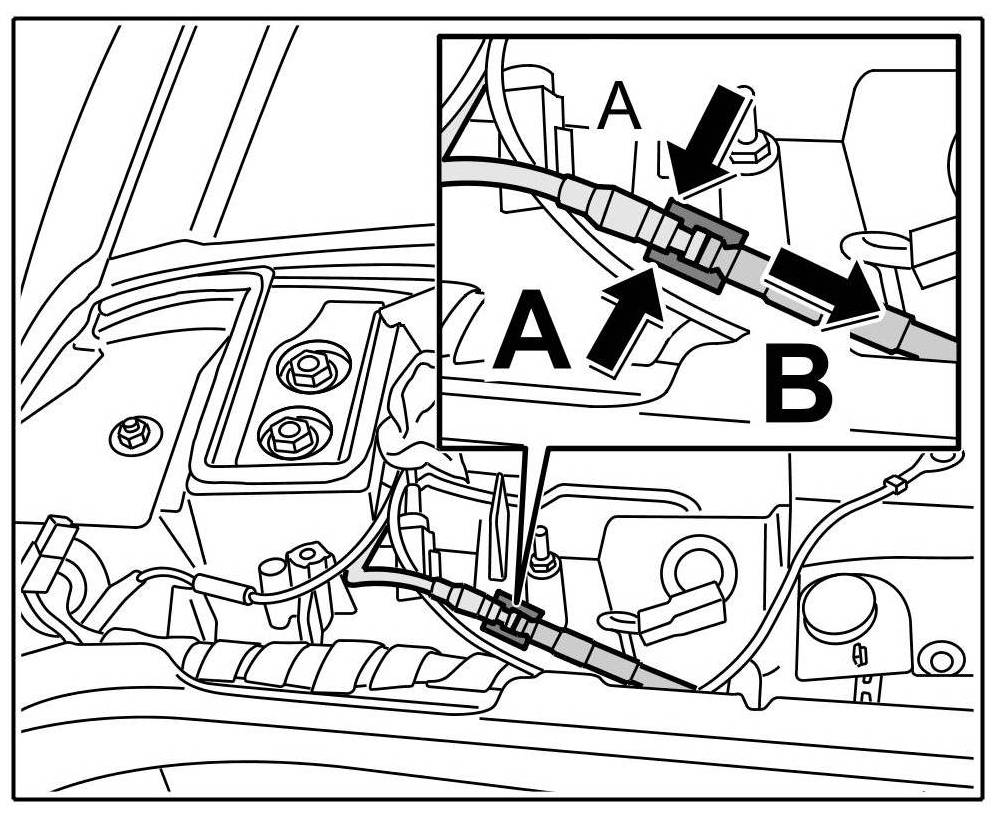 A
A
B