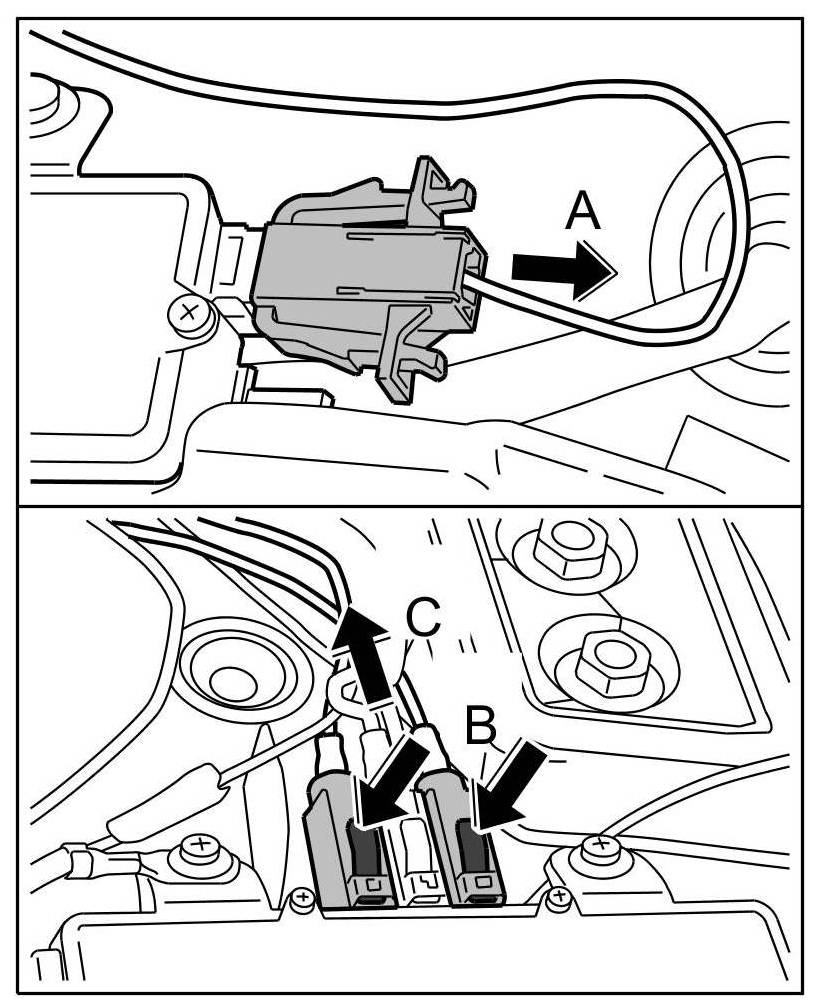 A

C

B