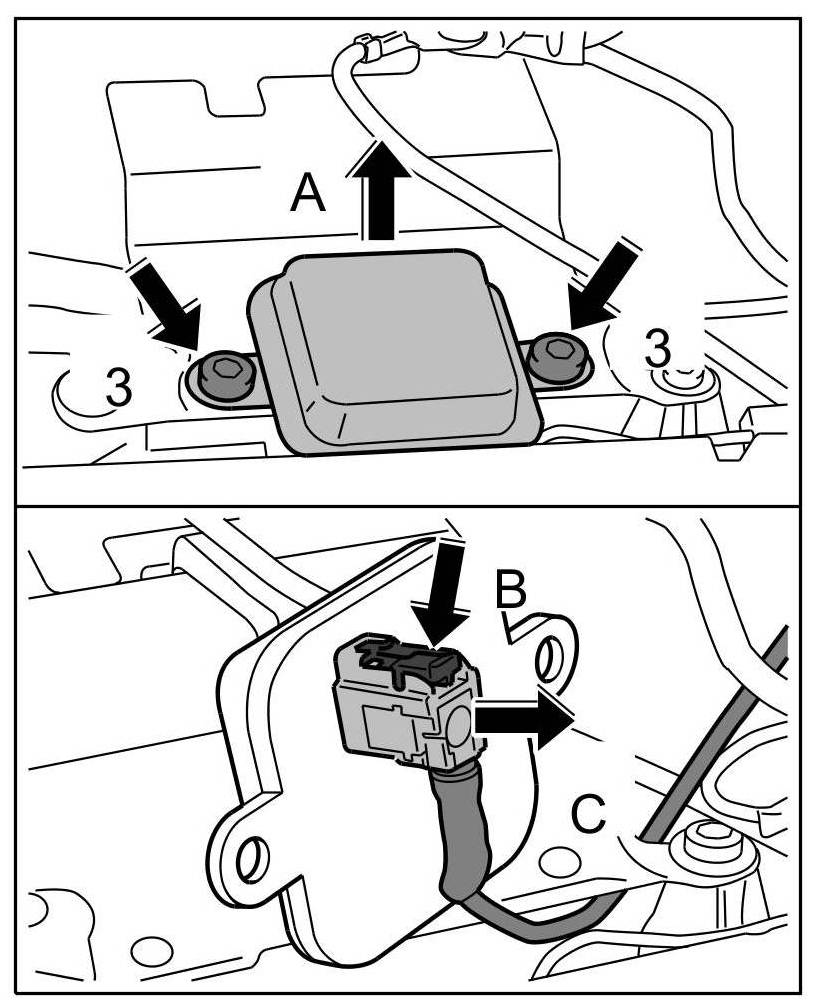 A
3
3
B
C