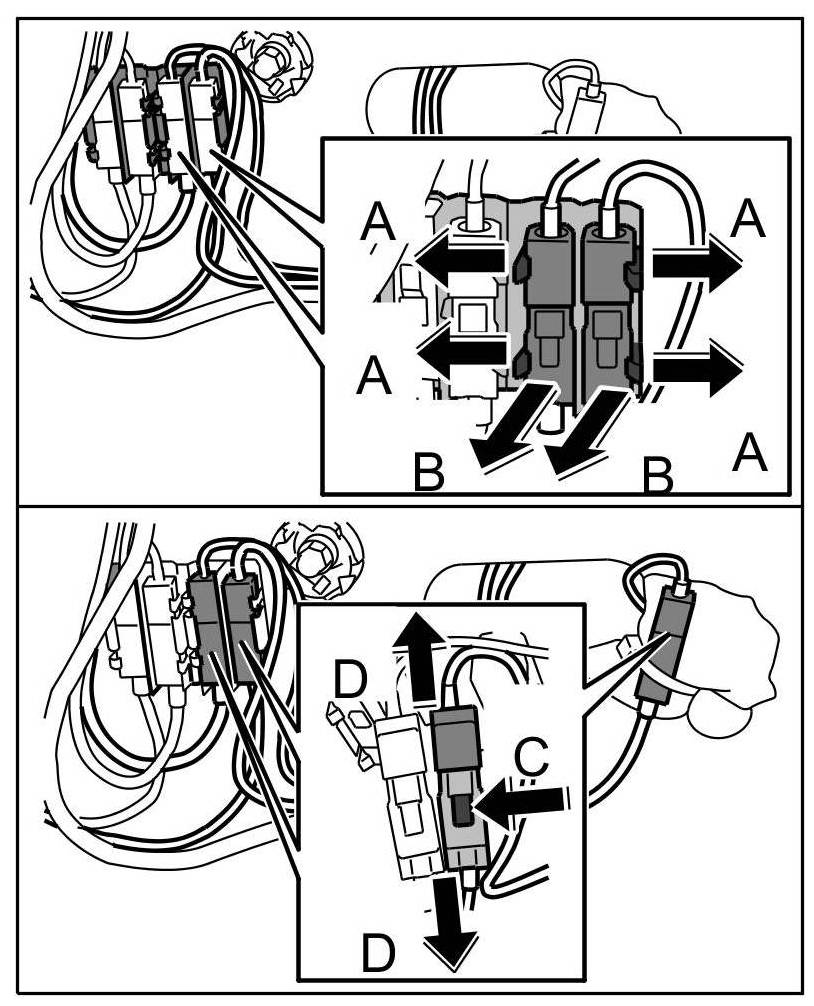 A
A
A
A
B
B
D
C
D