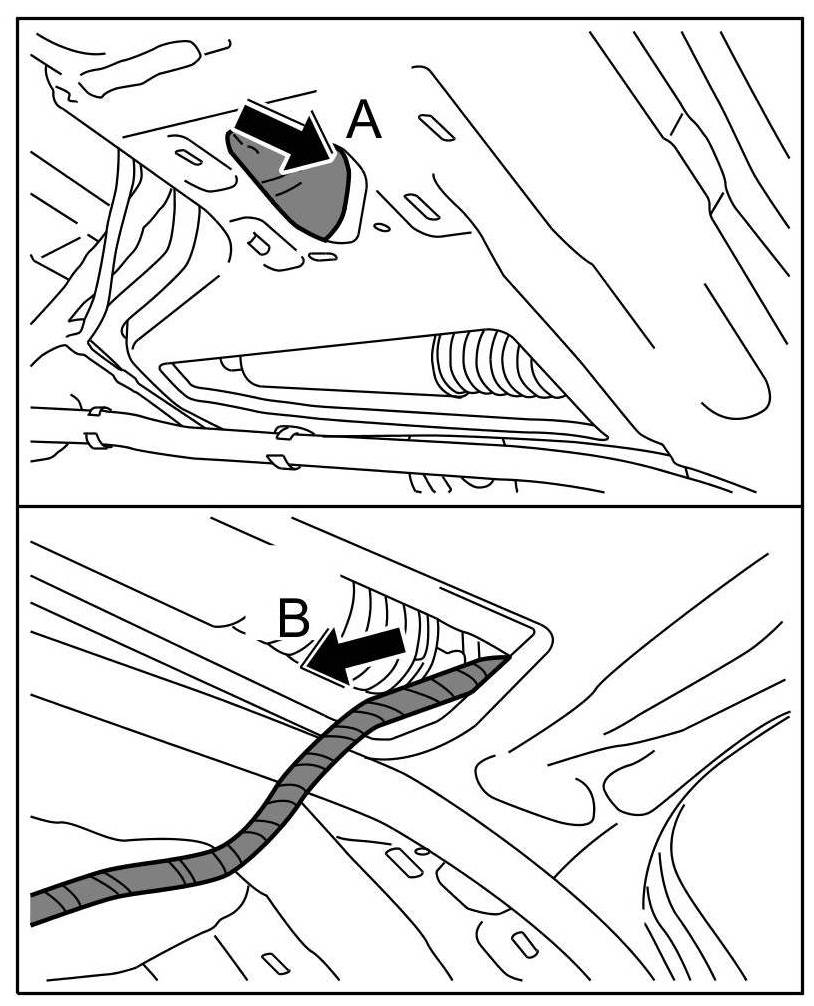 A

B