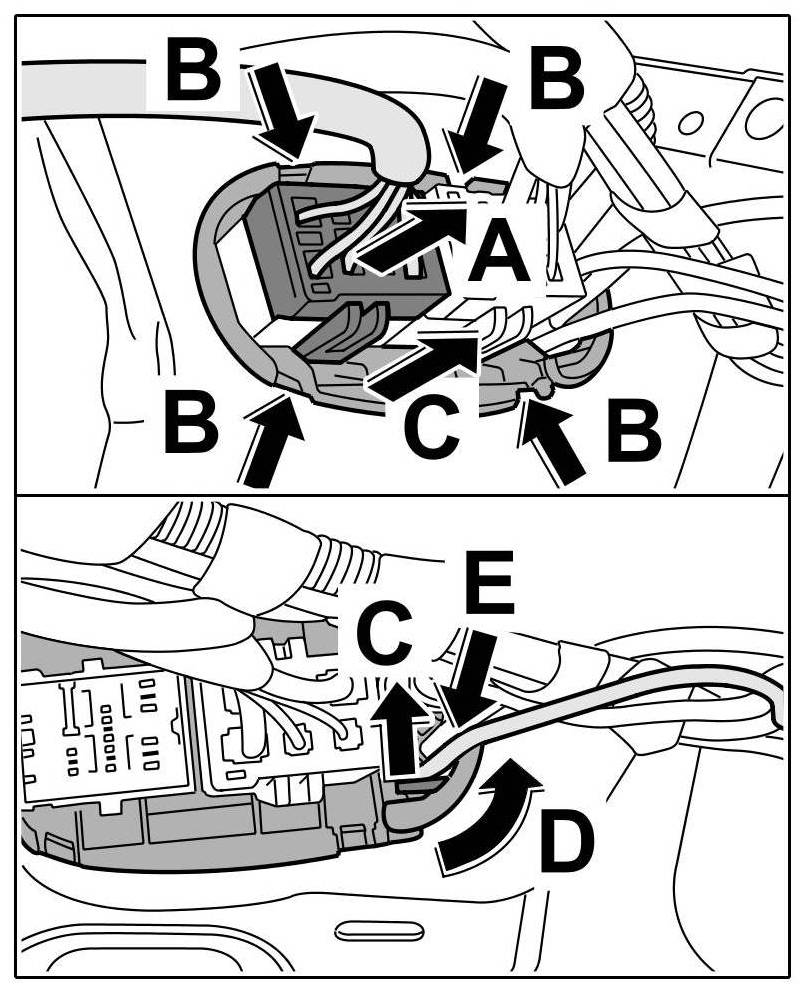 B
B
A
B
C
B

E
C
D