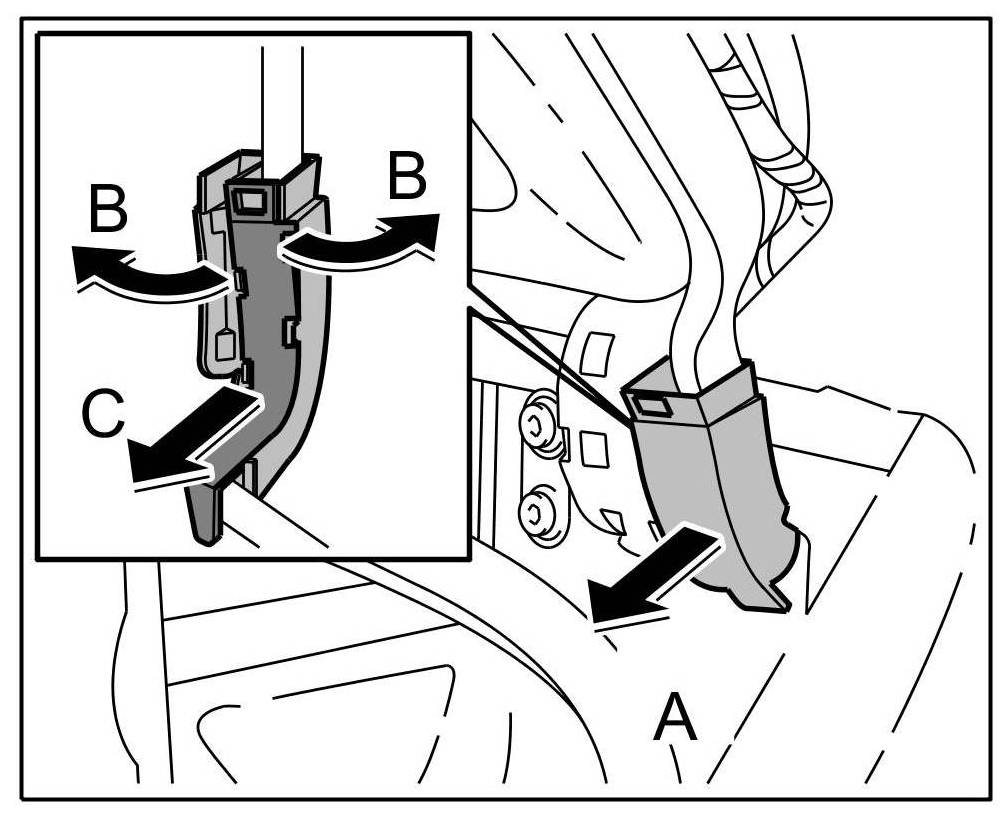 B
B
C
A