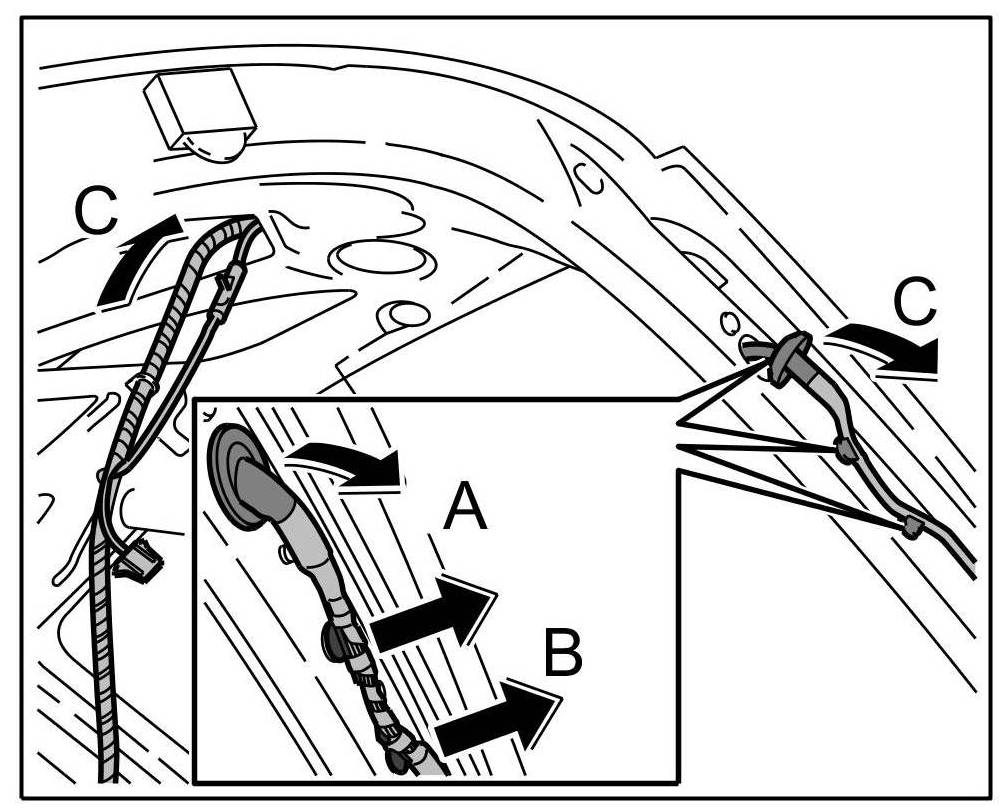 C
C
A
B