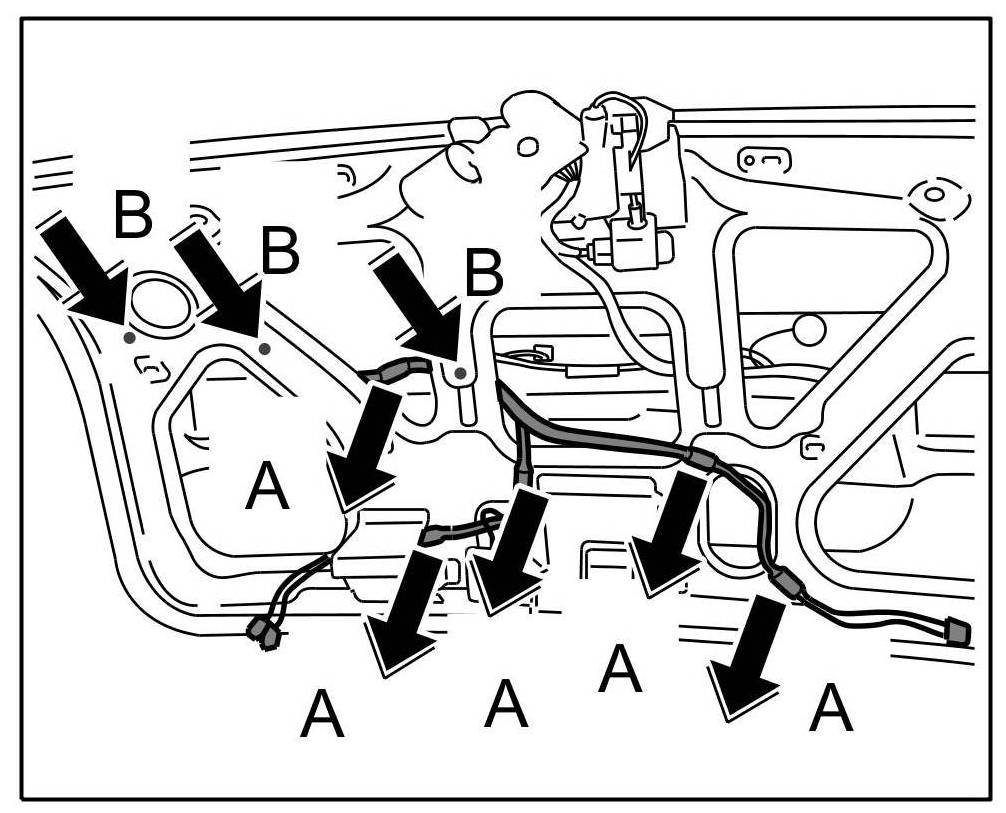 B
B
B
A
A
A
A
A