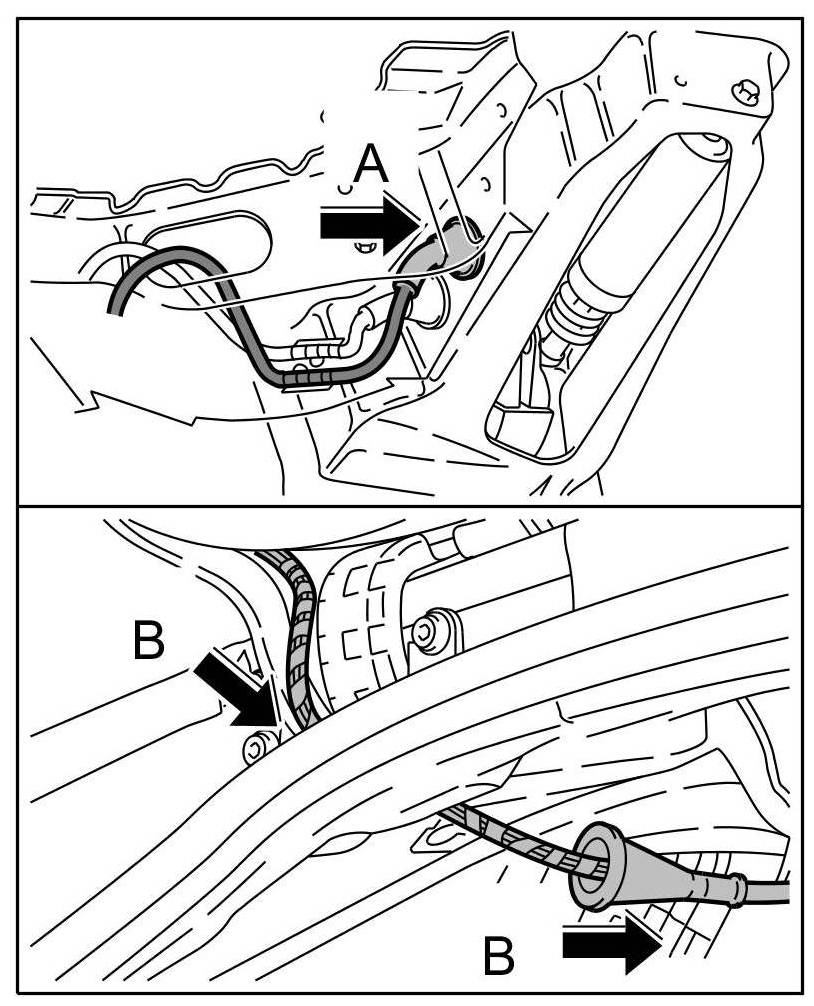 A

B

B