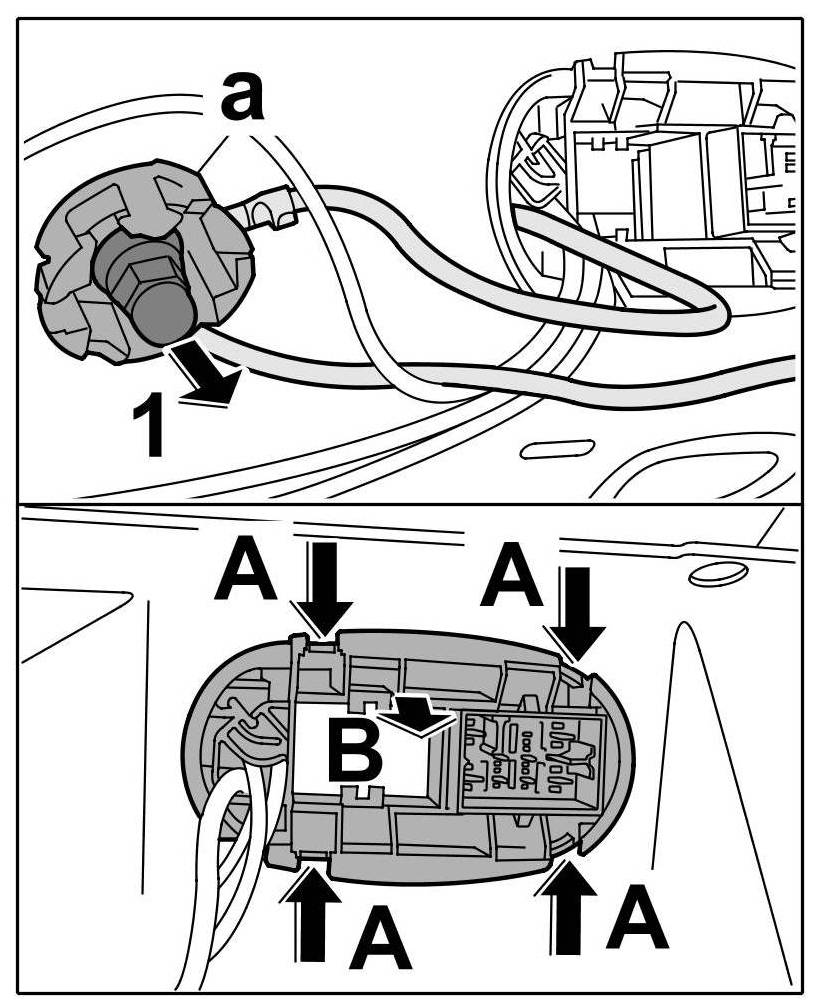 a
1
A
A
B
A
A