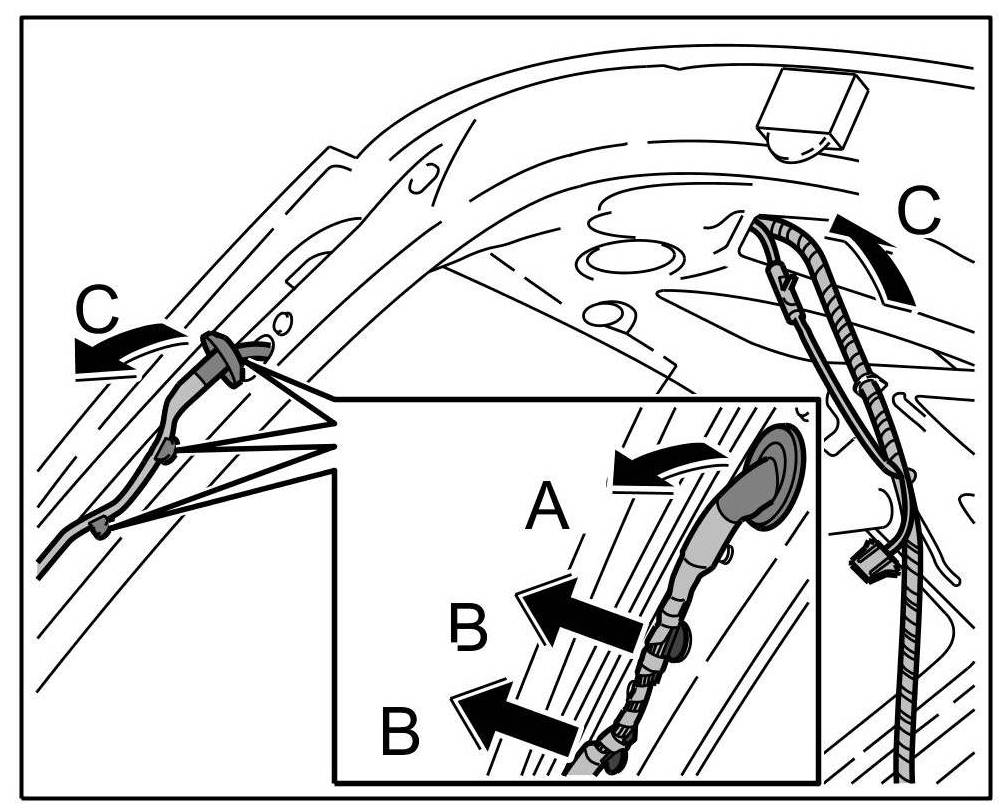 C
C
A
B
B