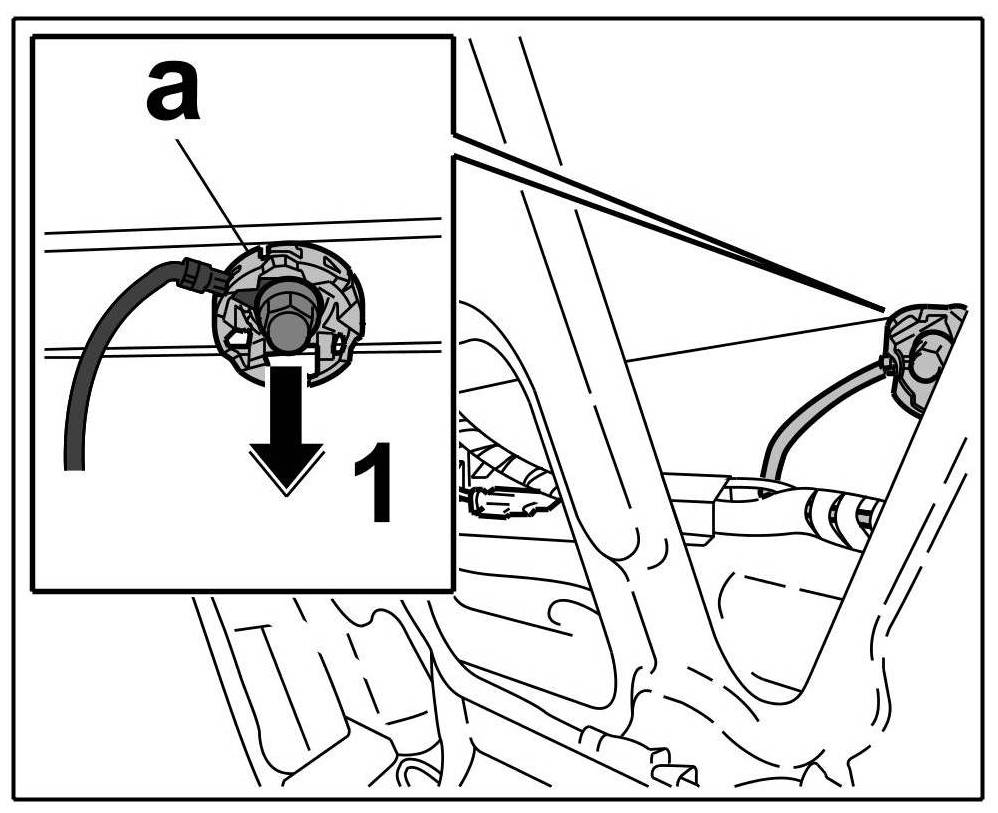 a
1