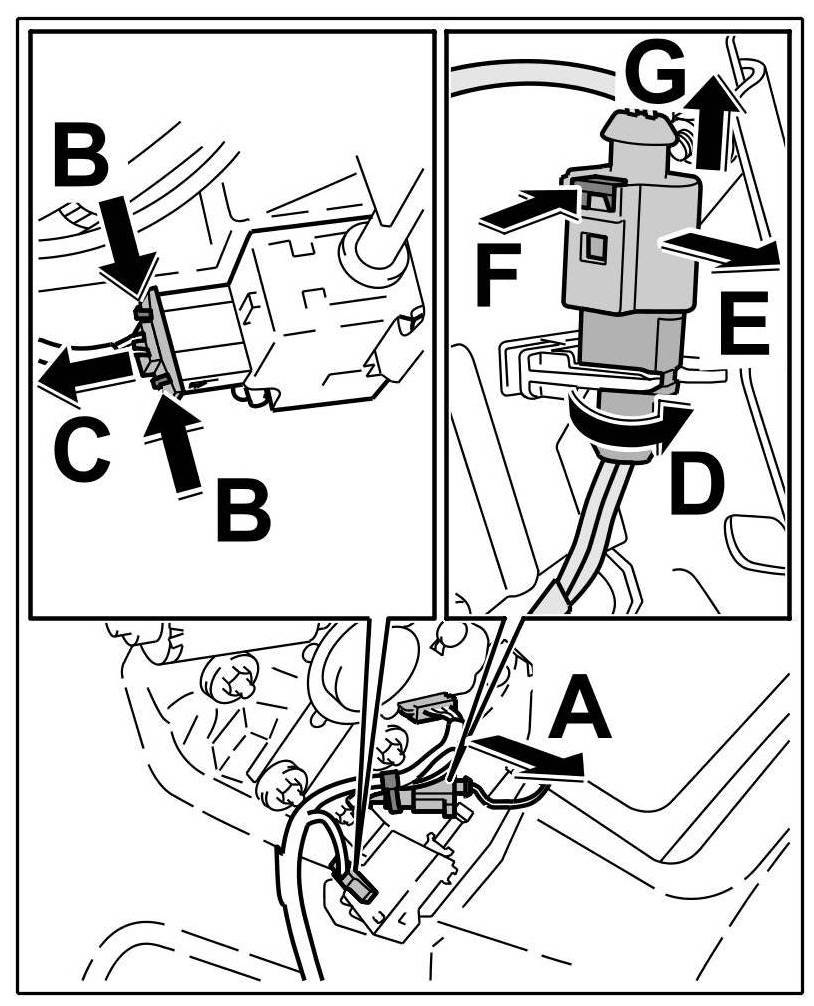 B
C
B
G
F
E
D
A