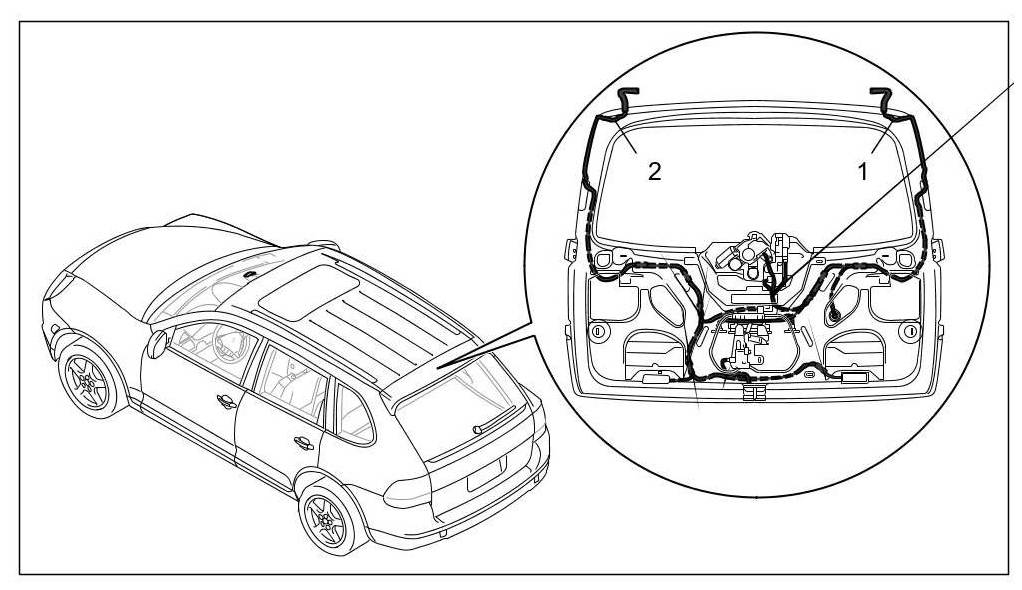 2
1