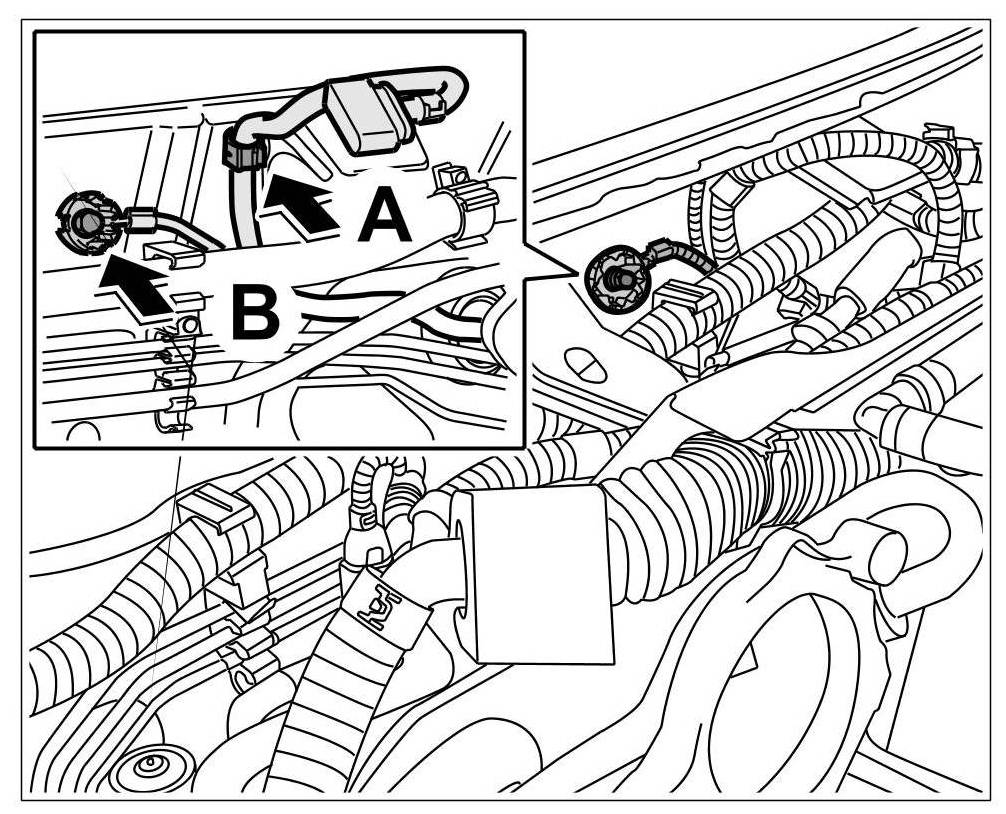 A
B