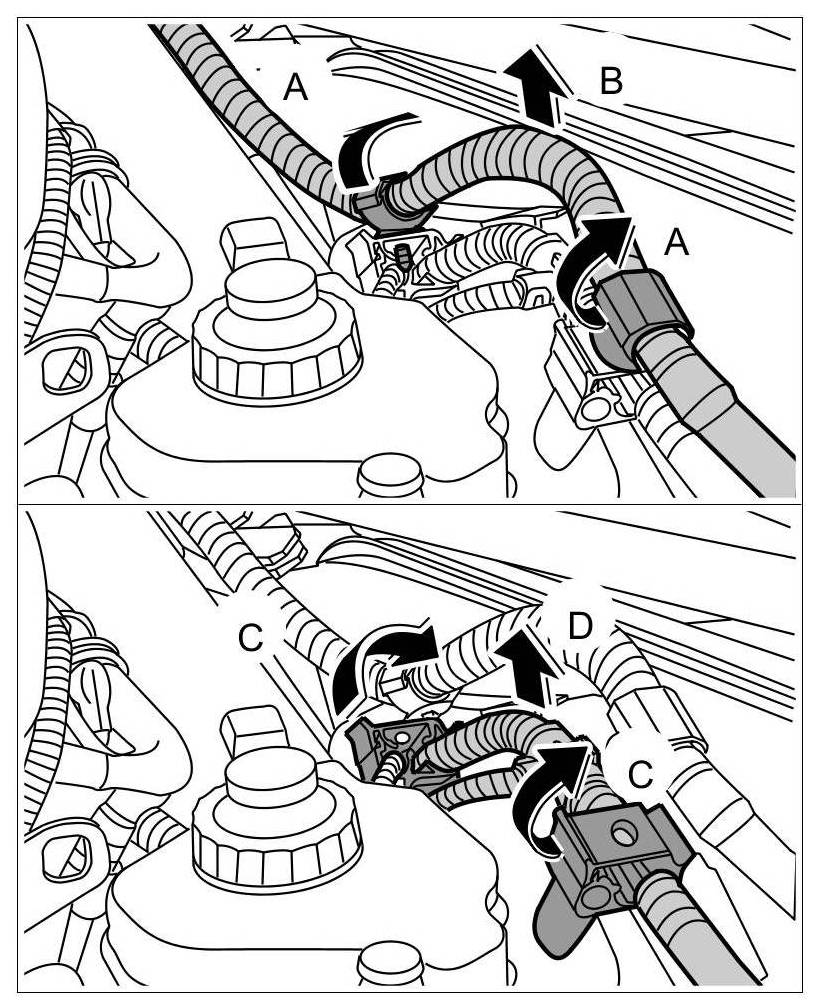 A
B
A
C
D
C