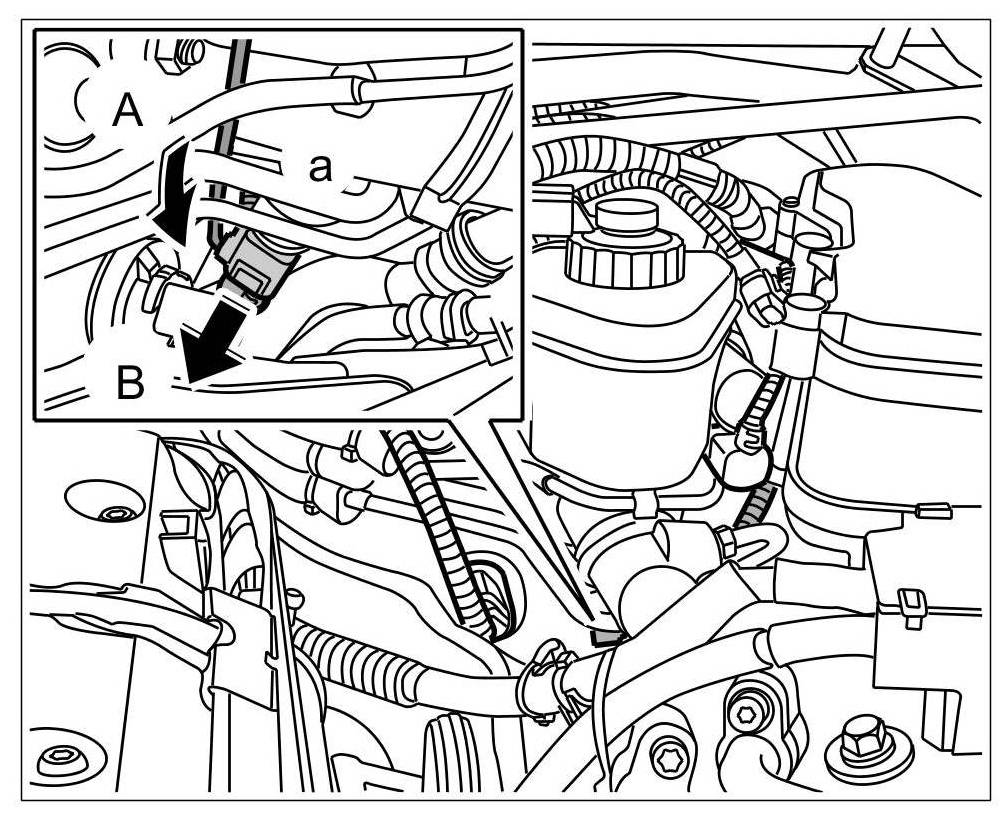 A
a
B