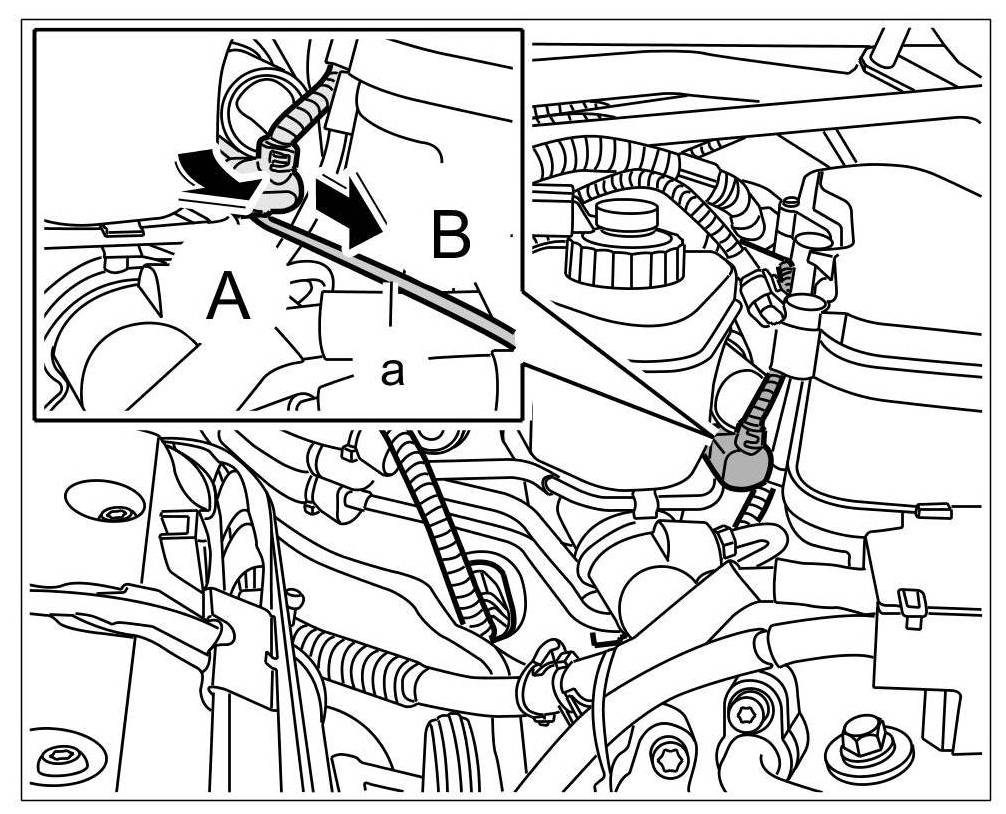 B
A
a