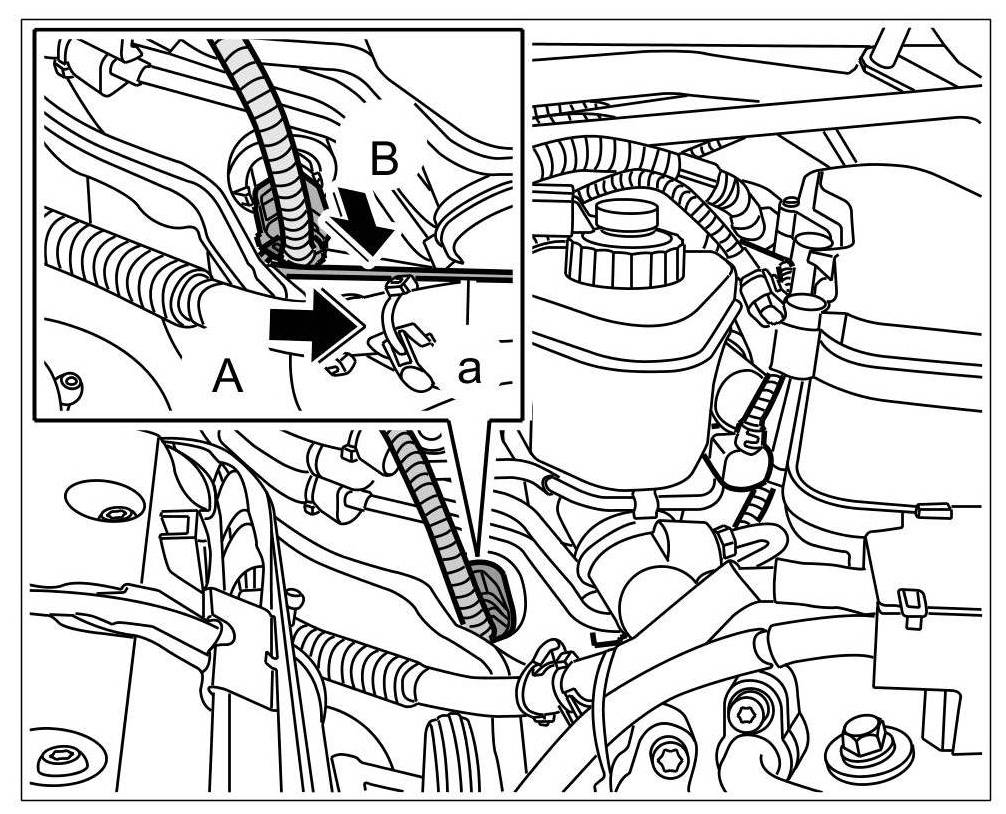 B
A
a