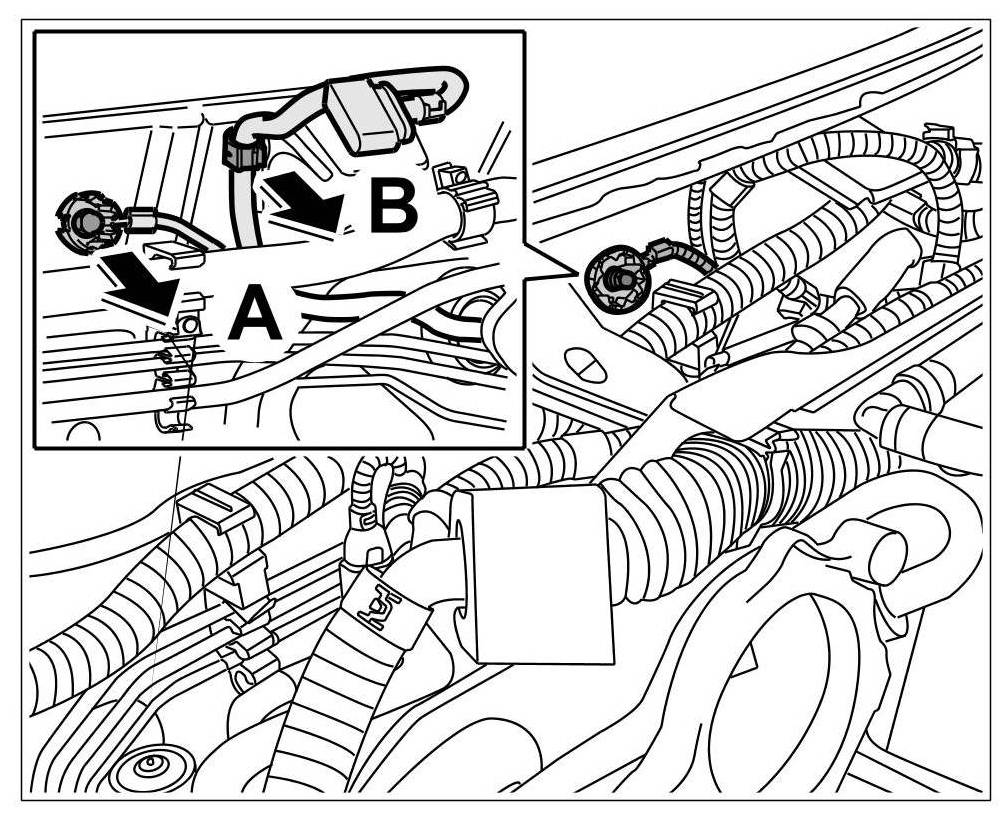 B
A