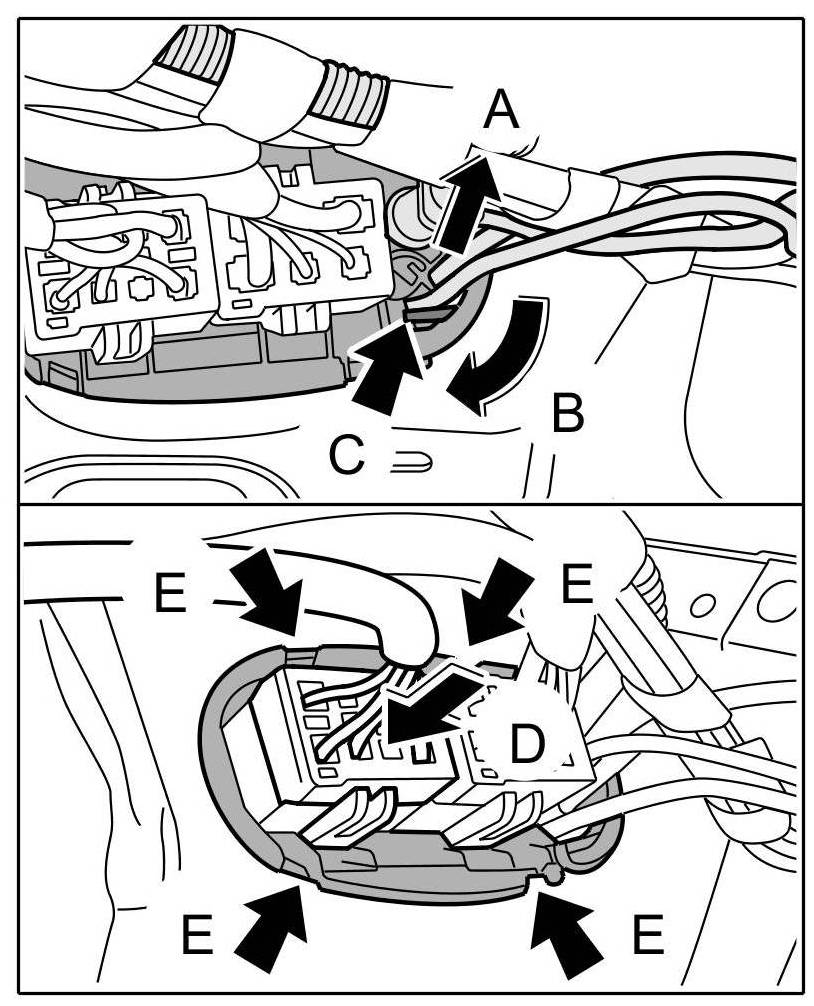 A
B
C
E
E
D
E
E