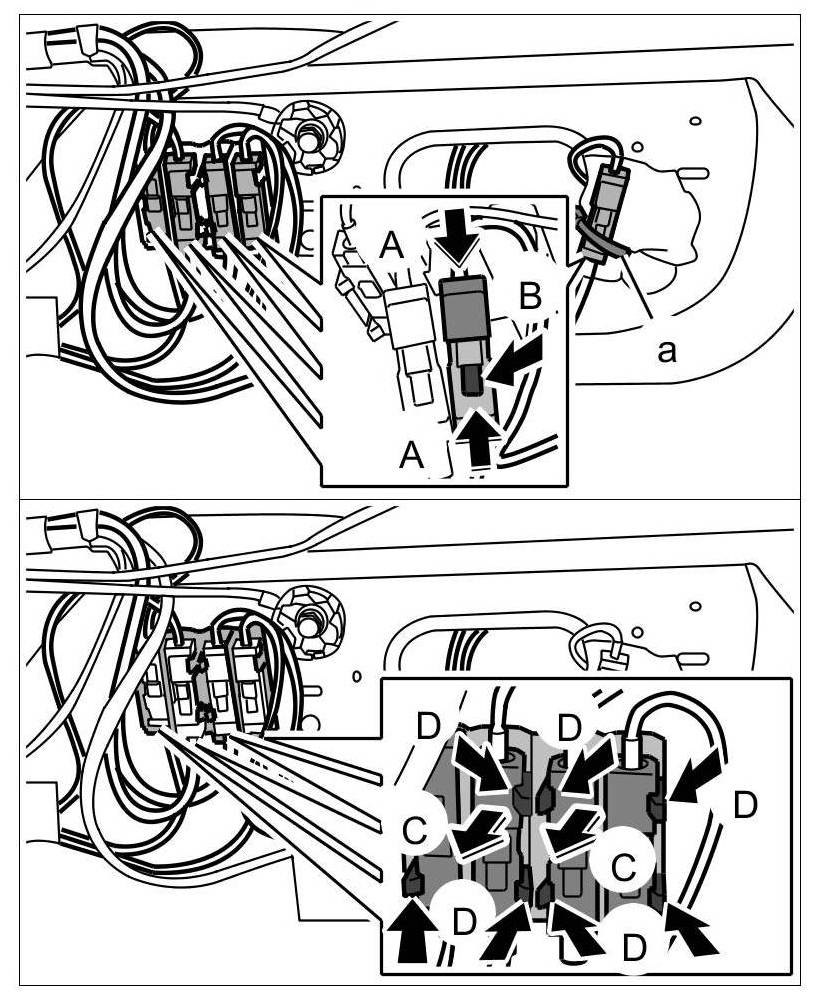 A
B
a
A

D
D
D
C
C
D
D