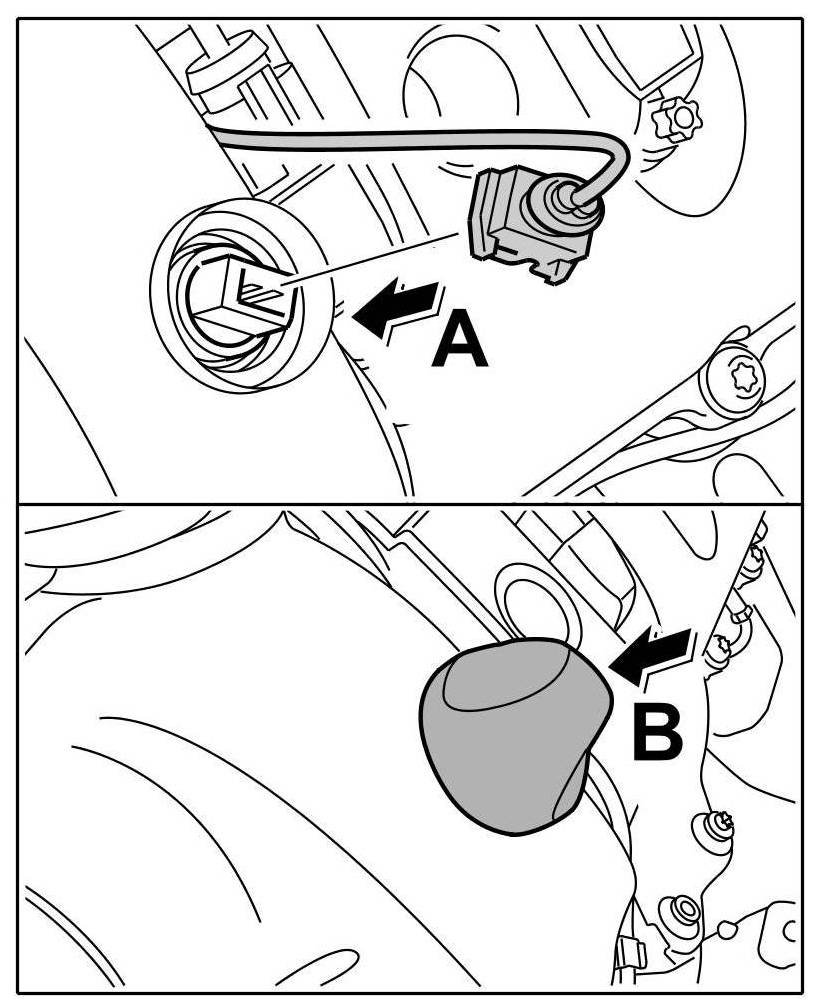 A

B