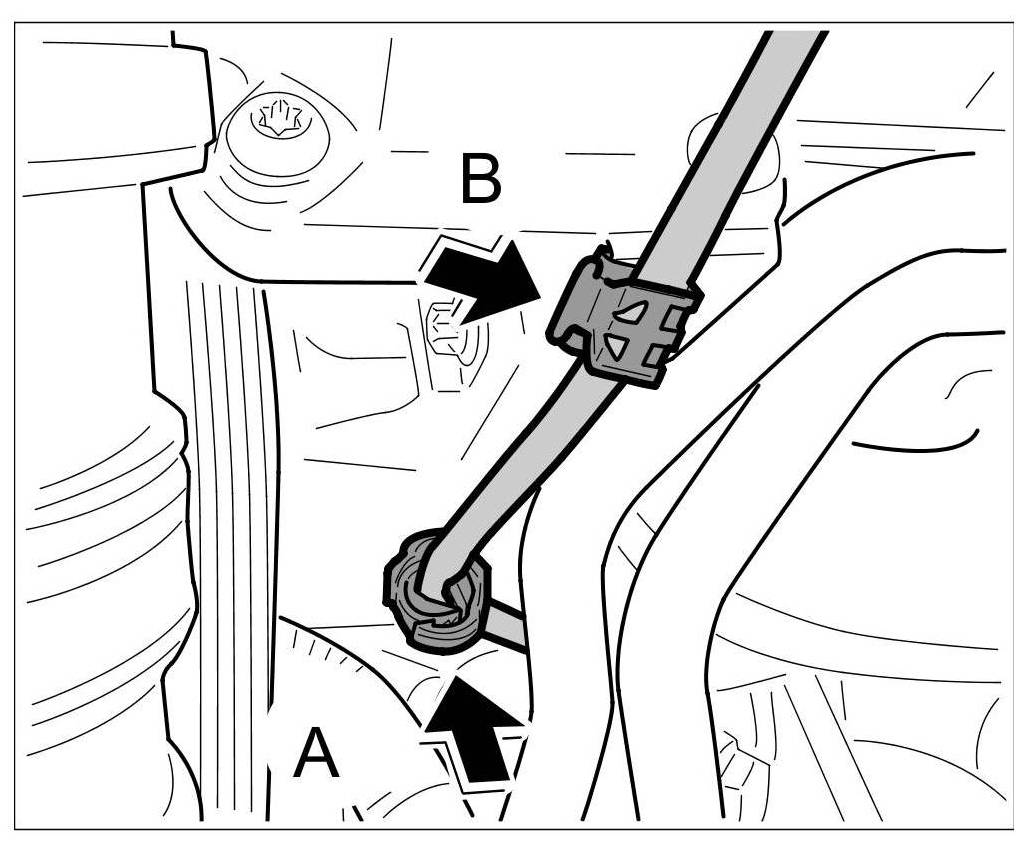 B

A