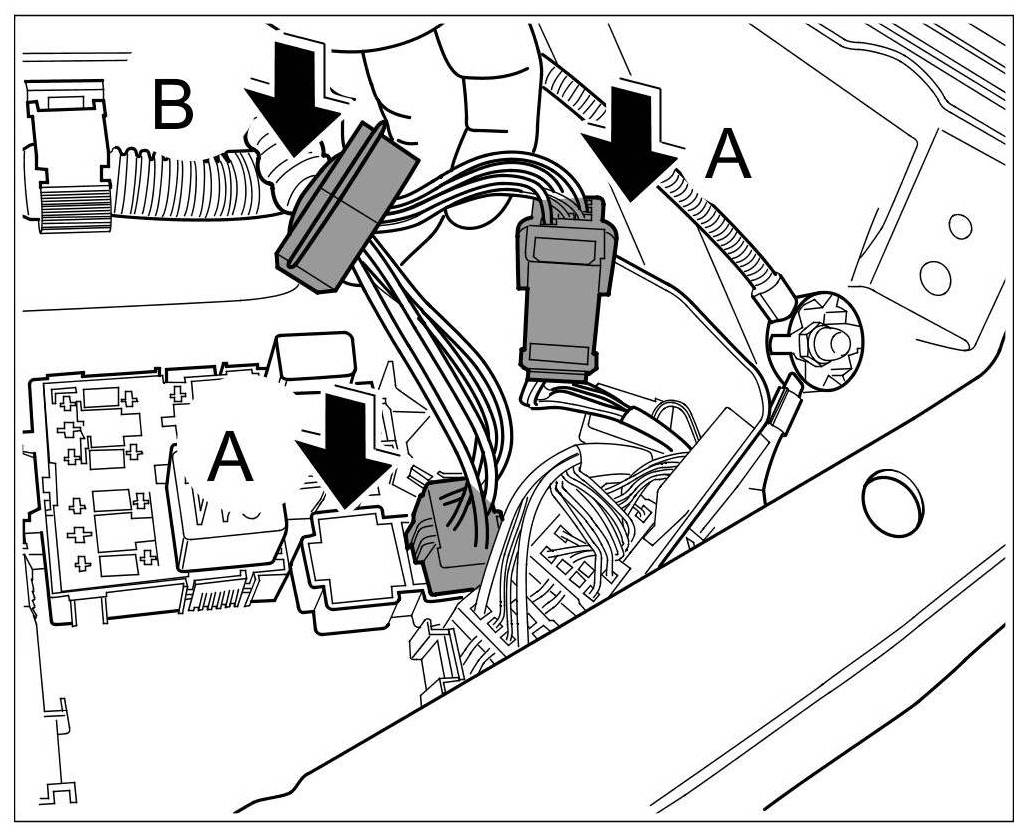 B

A

A