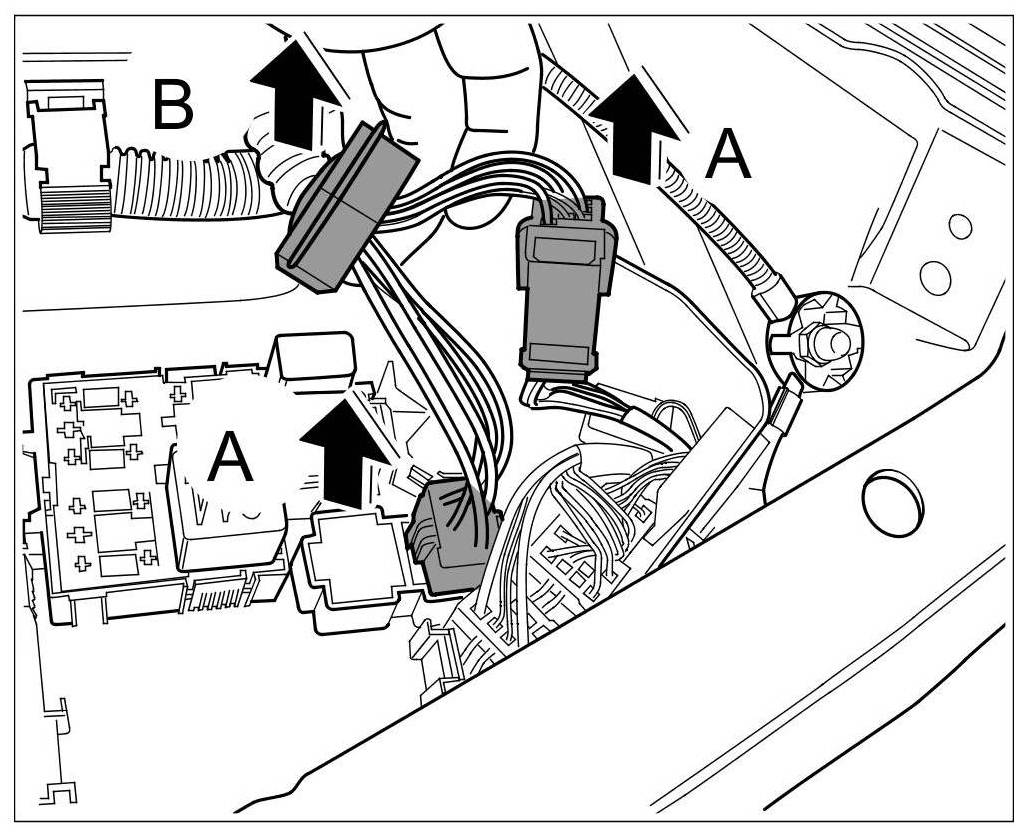 B
A
A