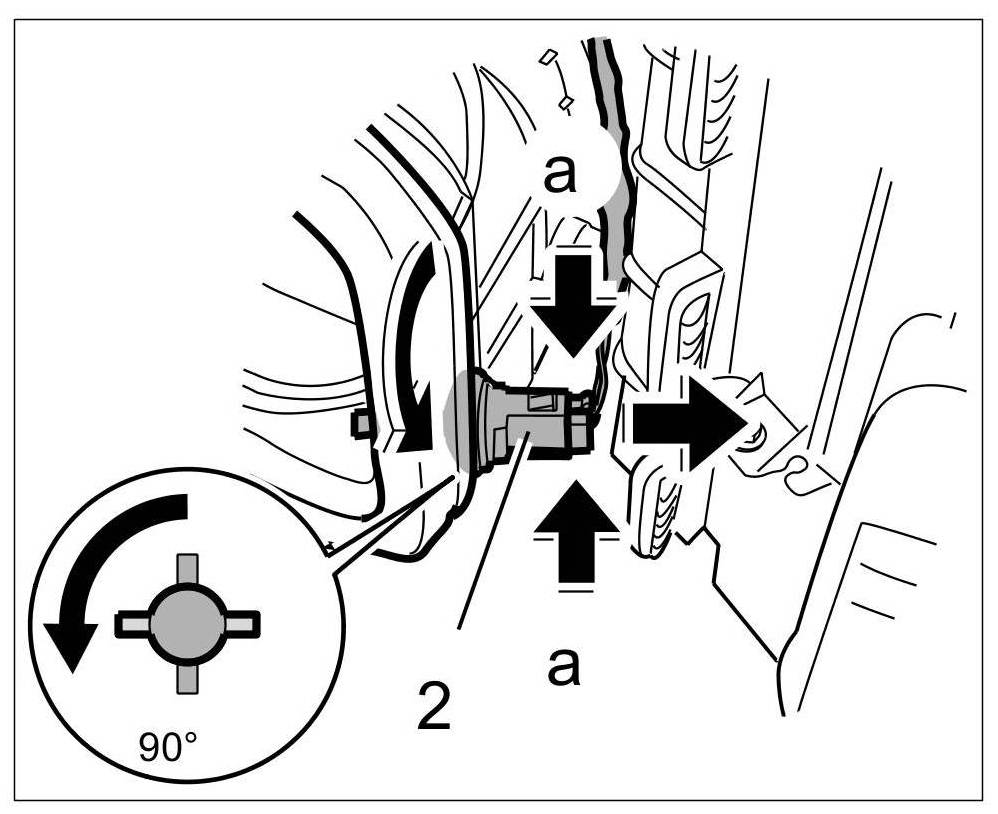 a

a

2

90°