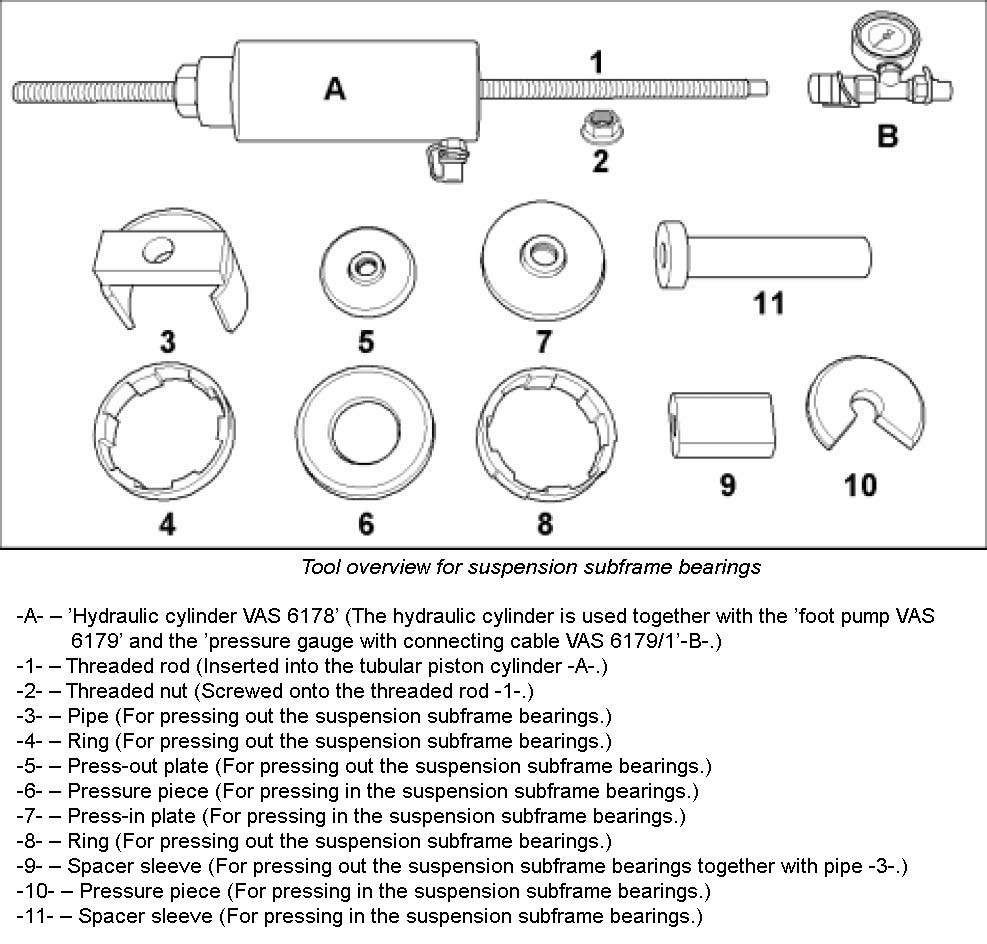 A
1
2
B
3
5
7
11
4
6
8
9
10

Tool overview for suspension subframe bearings

-A- – 'Hydraulic cylinder VAS 6178' (The hydraulic cylinder is used together with the 'foot pump VAS 6179' and the 'pressure gauge with connecting cable VAS 6179/1'-B-.)
-1- – Threaded rod (Inserted into the tubular piston cylinder -A-.)
-2- – Threaded nut (Screwed onto the threaded rod -1-.)
-3- – Pipe (For pressing out the suspension subframe bearings.)
-4- – Ring (For pressing out the suspension subframe bearings.)
-5- – Press-out plate (For pressing out the suspension subframe bearings.)
-6- – Pressure piece (For pressing in the suspension subframe bearings.)
-7- – Press-in plate (For pressing in the suspension subframe bearings.)
-8- – Ring (For pressing out the suspension subframe bearings.)
-9- – Spacer sleeve (For pressing out the suspension subframe bearings together with pipe -3-.)
-10- – Pressure piece (For pressing in the suspension subframe bearings.)
-11- – Spacer sleeve (For pressing in the suspension subframe bearings.)