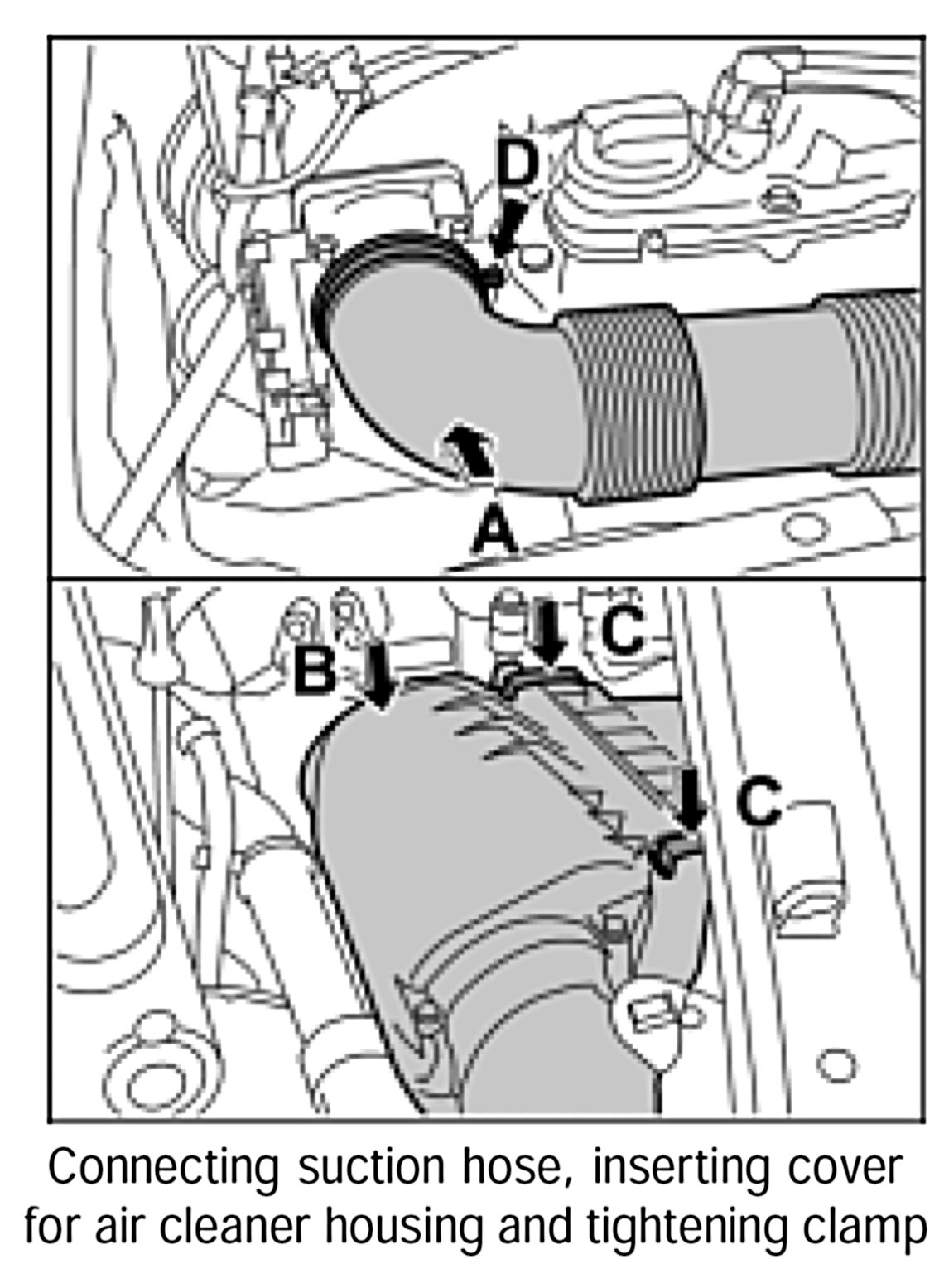 D

A

B

C

C

Connecting suction hose, inserting cover for air cleaner housing and tightening clamp