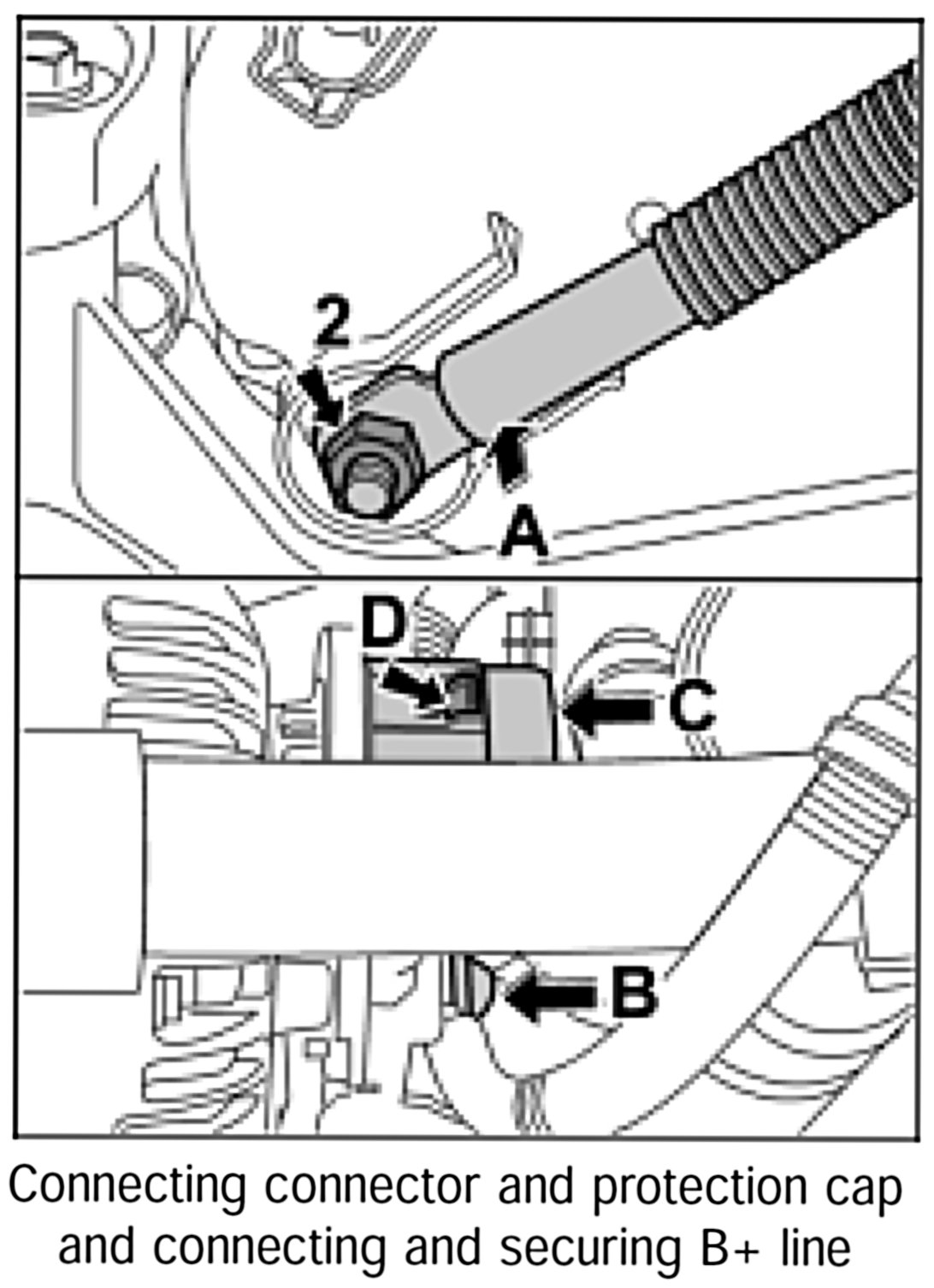 2

A

D

C

B

Connecting connector and protection cap and connecting and securing B+ line