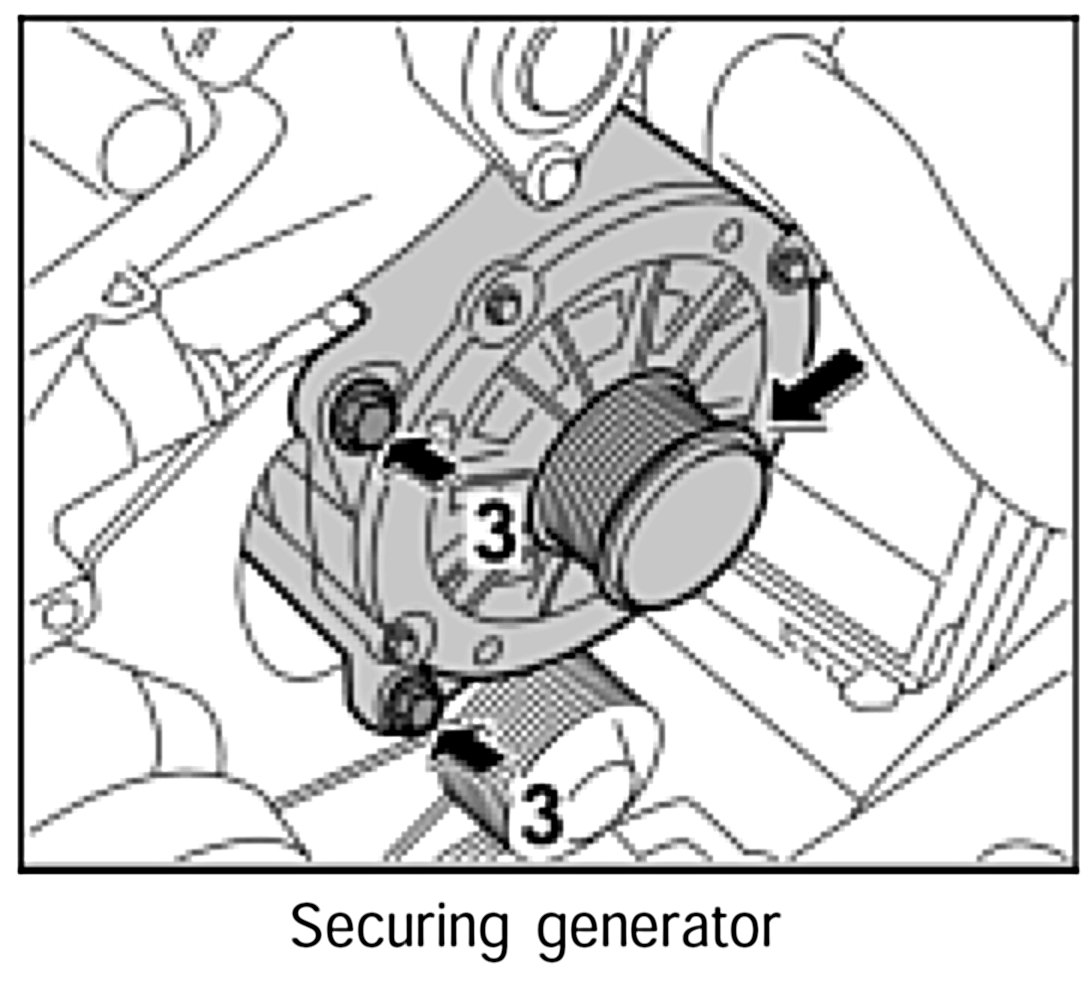 3

3

Securing generator