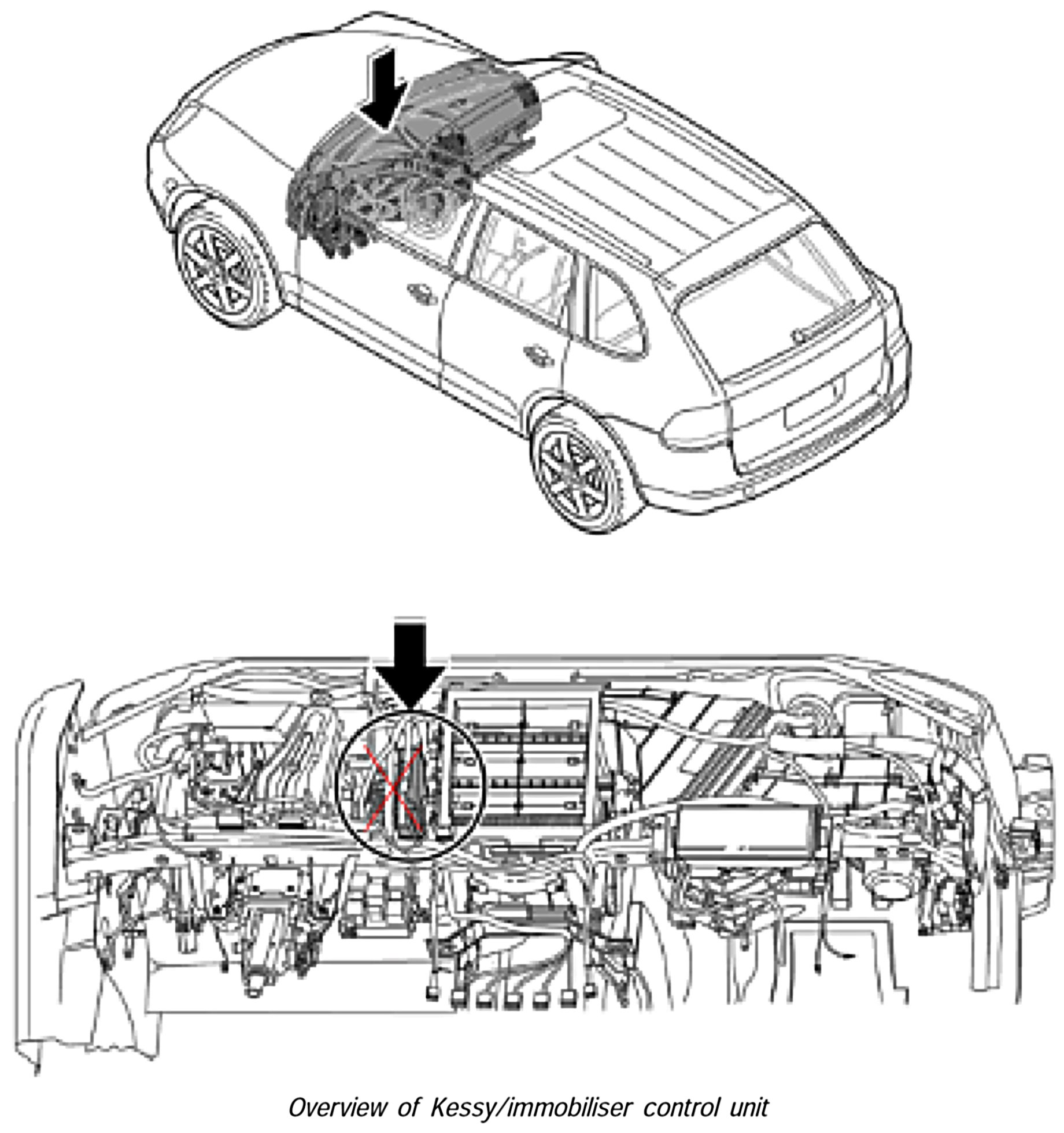 Overview of Kessy/immobiliser control unit